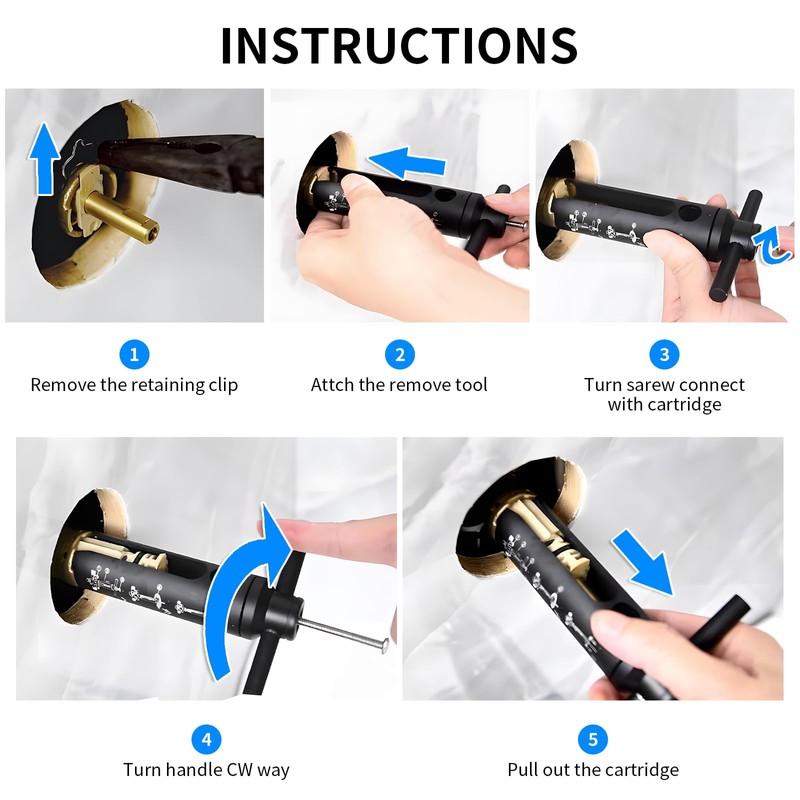 INSTRUCTIONS

1
Remove the retaining clip

2
Attch the remove tool

3
Turn sarew connect with cartridge

4
Turn handle CW way

5
Pull out the cartridge