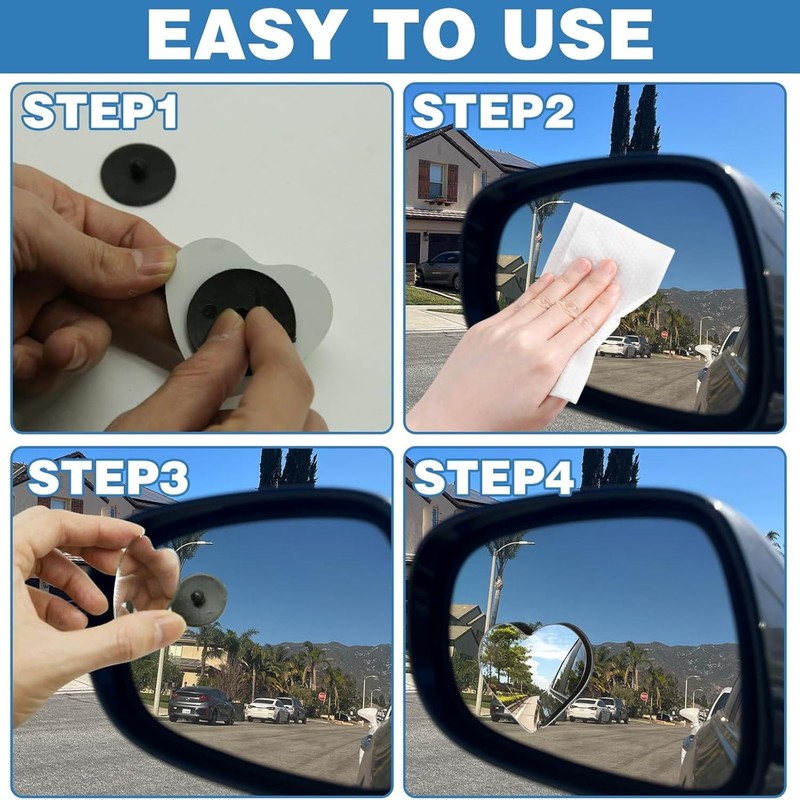 EASY TO USE

STEP1

STEP2

STEP3

STEP4