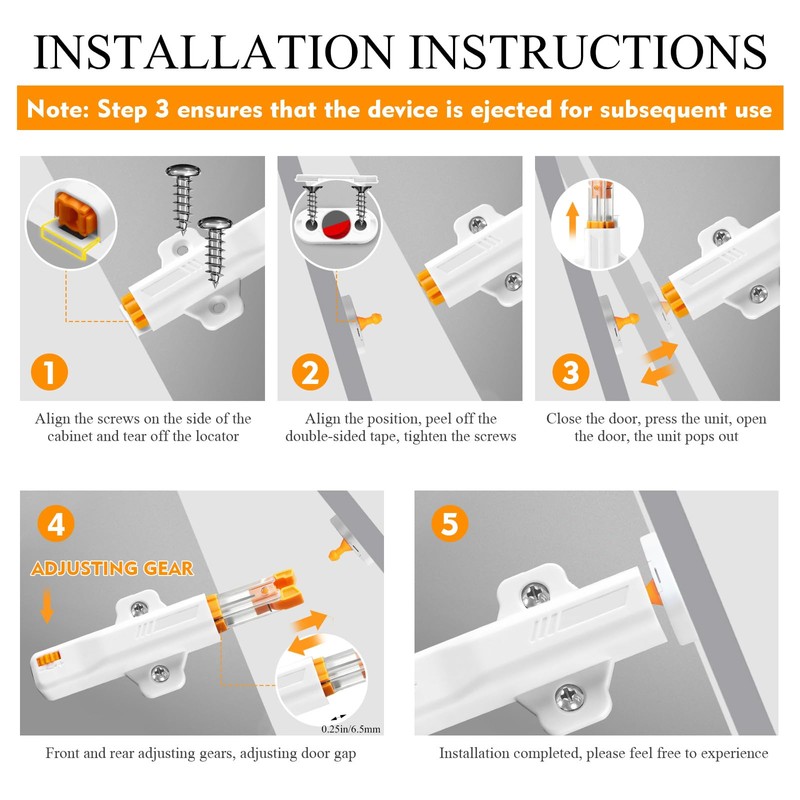 INSTALLATION INSTRUCTIONS

Note: Step 3 ensures that the device is ejected for subsequent use

1

Align the screws on the side of the cabinet and tear off the locator

2

Align the position, peel off the double-sided tape, tighten the screws

3

Close the door, press the unit, open the door, the unit pops out

4

ADJUSTING GEAR

0.25in/6.5mm

Front and rear adjusting gears, adjusting door gap

5

Installation completed, please feel free to experience