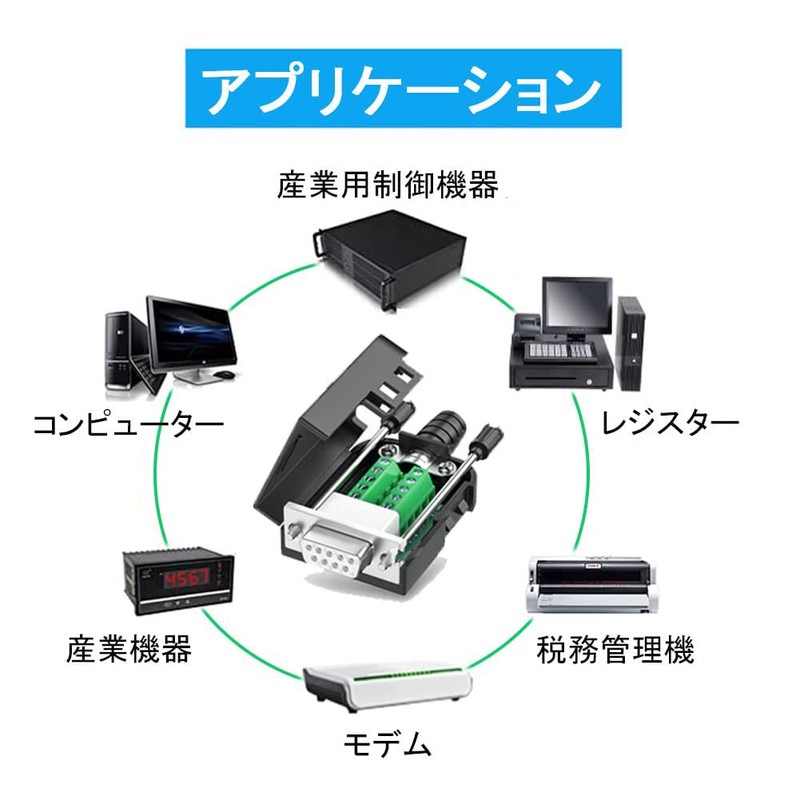 アプリケーション

産業用制御機器

コンピューター

レジスター

4567

産業機器

税務管理機

モデム