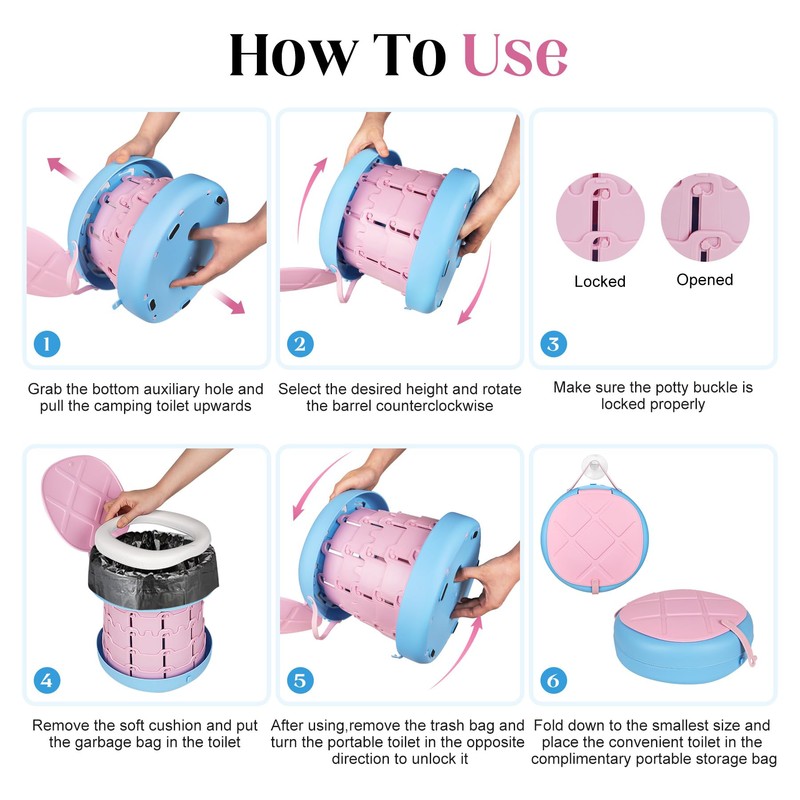 How To Use

1

Grab the bottom auxiliary hole and pull the camping toilet upwards

2

Select the desired height and rotate the barrel counterclockwise

Locked

Opened

3

Make sure the potty buckle is locked properly

4

Remove the soft cushion and put the garbage bag in the toilet

5

After using,remove the trash bag and turn the portable toilet in the opposite direction to unlock it

6

Fold down to the smallest size and place the convenient toilet in the complimentary portable storage bag