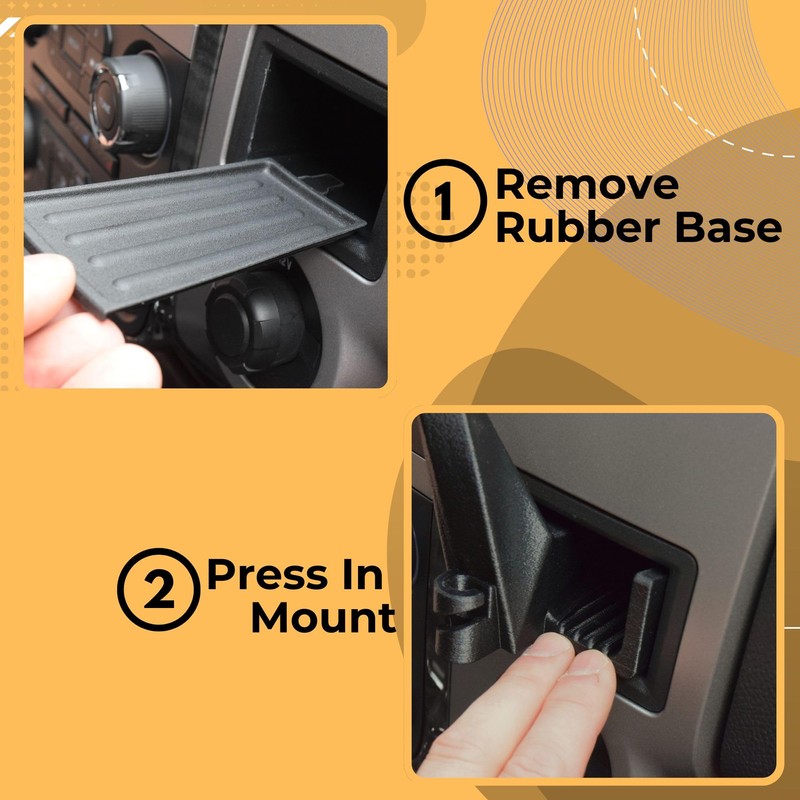 1 Remove Rubber Base

2 Press In Mount