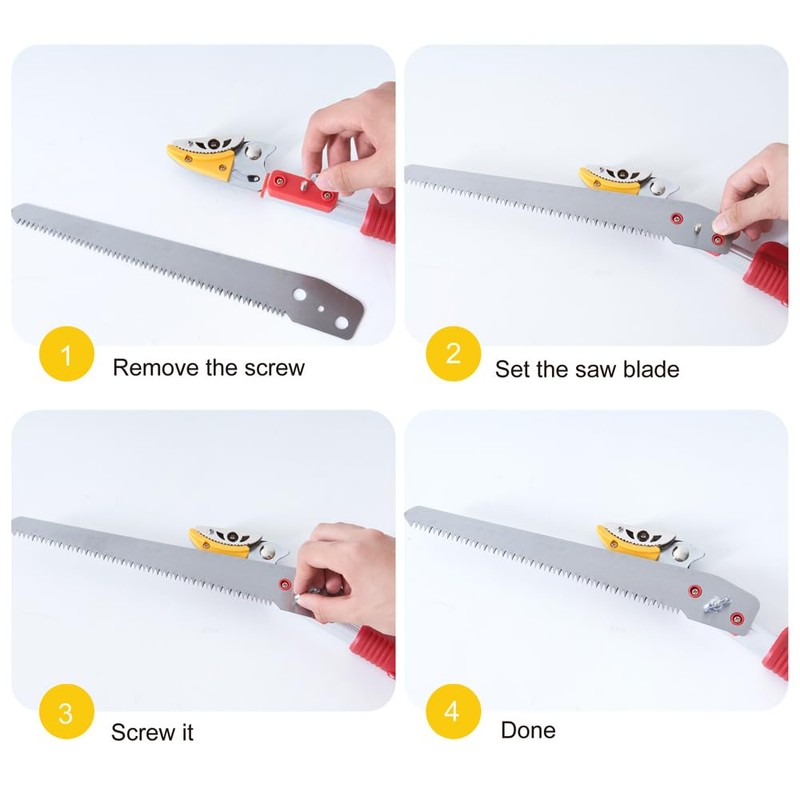 1 Remove the screw

2 Set the saw blade

3 Screw it

4 Done