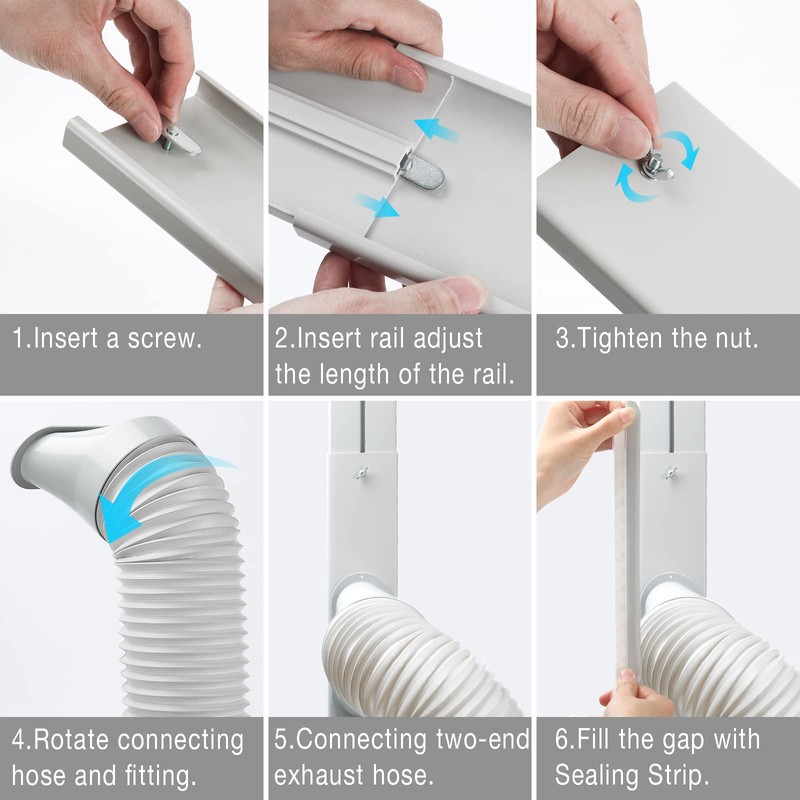 1.Insert a screw.

2.Insert rail adjust the length of the rail.

3.Tighten the nut.

4.Rotate connecting hose and fitting.

5.Connecting two-end exhaust hose.

6.Fill the gap with Sealing Strip.