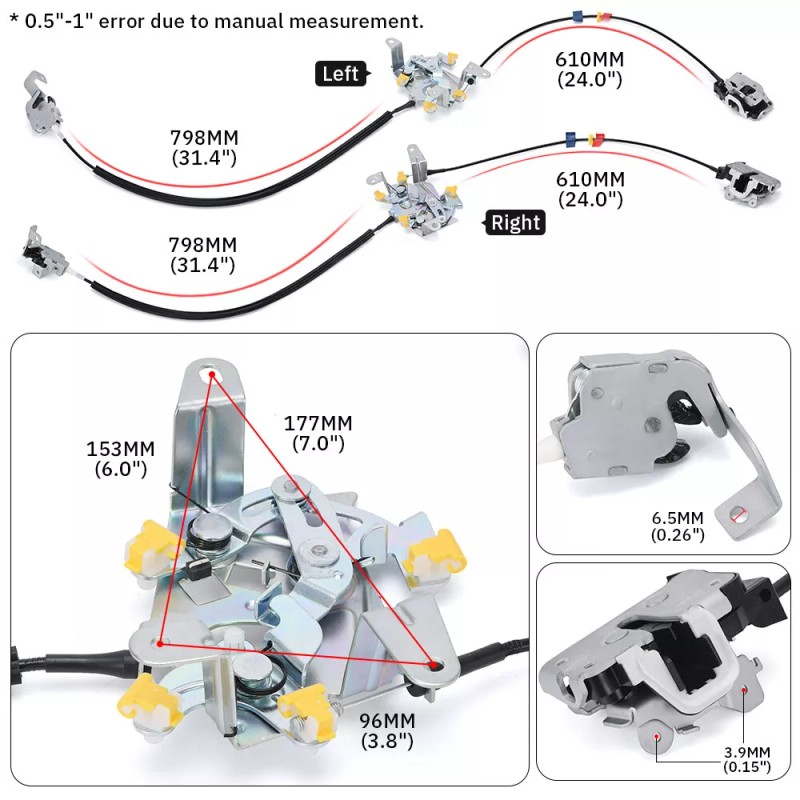 * 0.5"-1" error due to manual measurement.

Left

610MM
(24.0")

798MM
(31.4")

610MM
(24.0")

Right

798MM
(31.4")

153MM
(6.0")

177MM
(7.0")

96MM
(3.8")

6.5MM
(0.26")

3.9MM
(0.15")