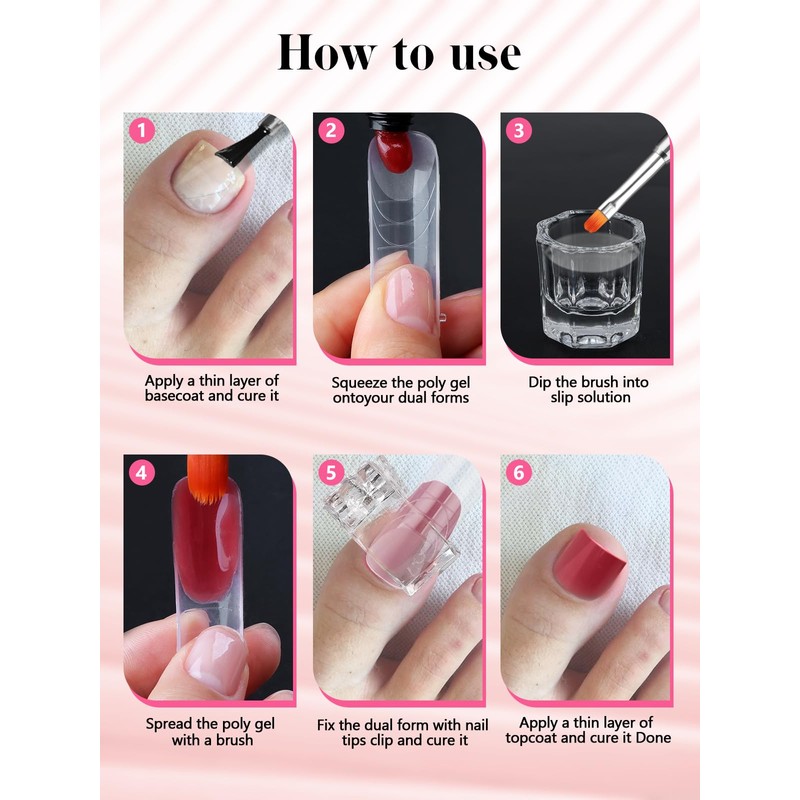 How to use

1
Apply a thin layer of basecoat and cure it

2
Squeeze the poly gel ontoyour dual forms

3
Dip the brush into slip solution

4
Spread the poly gel with a brush

5
Fix the dual form with nail tips clip and cure it

6
Apply a thin layer of topcoat and cure it Done