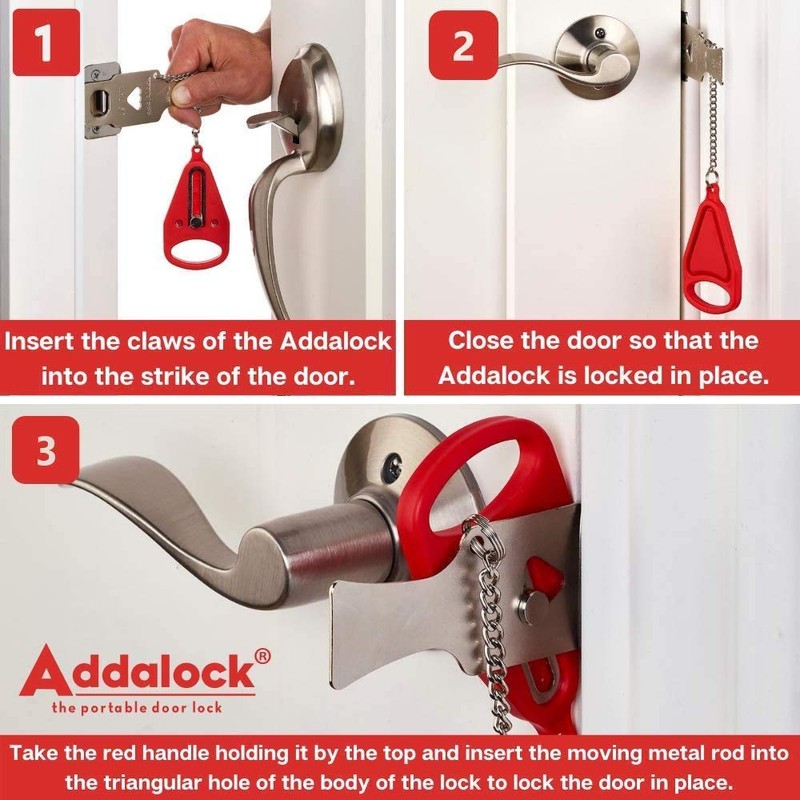 1

Insert the claws of the Addalock into the strike of the door.

2

Close the door so that the Addalock is locked in place.

3

Addalock®
the portable door lock

Take the red handle holding it by the top and insert the moving metal rod into the triangular hole of the body of the lock to lock the door in place.