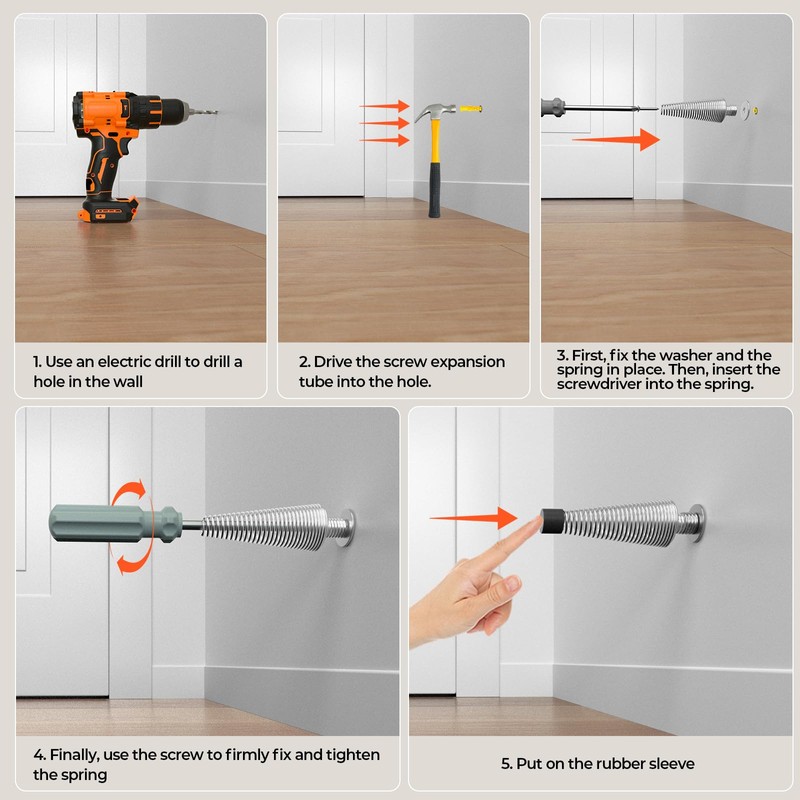 1. Use an electric drill to drill a hole in the wall

2. Drive the screw expansion tube into the hole.

3. First, fix the washer and the spring in place. Then, insert the screwdriver into the spring.

4. Finally, use the screw to firmly fix and tighten the spring

5. Put on the rubber sleeve