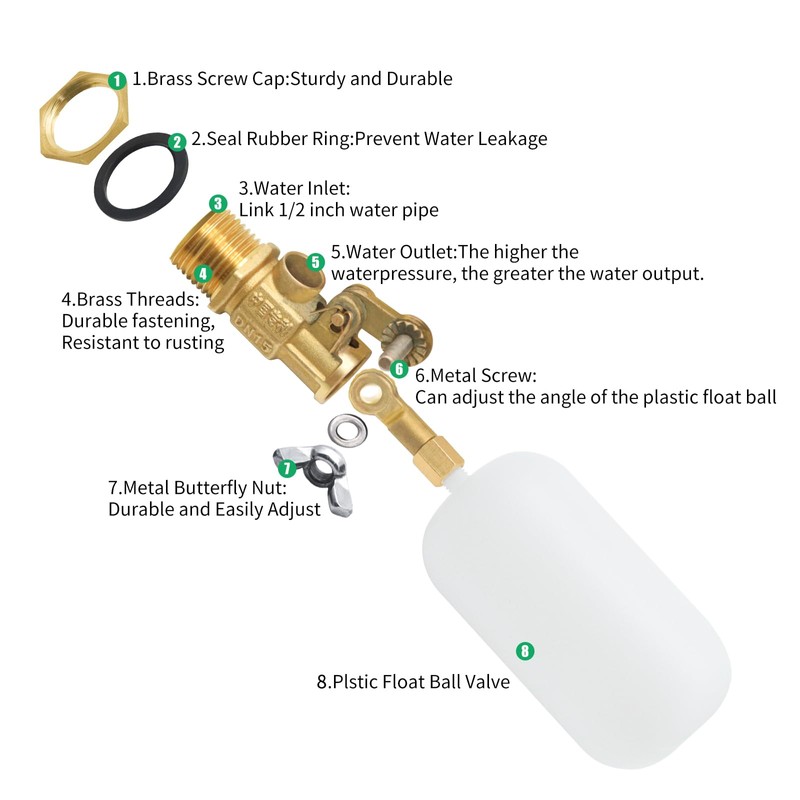 1 1.Brass Screw Cap:Sturdy and Durable

2 2.Seal Rubber Ring:Prevent Water Leakage

3 3.Water Inlet:
Link 1/2 inch water pipe

4 4.Brass Threads:
Durable fastening,
Resistant to rusting

5 5.Water Outlet:The higher the waterpressure, the greater the water output.

DN15

6 6.Metal Screw:
Can adjust the angle of the plastic float ball

7 7.Metal Butterfly Nut:
Durable and Easily Adjust

8

8.Plstic Float Ball Valve