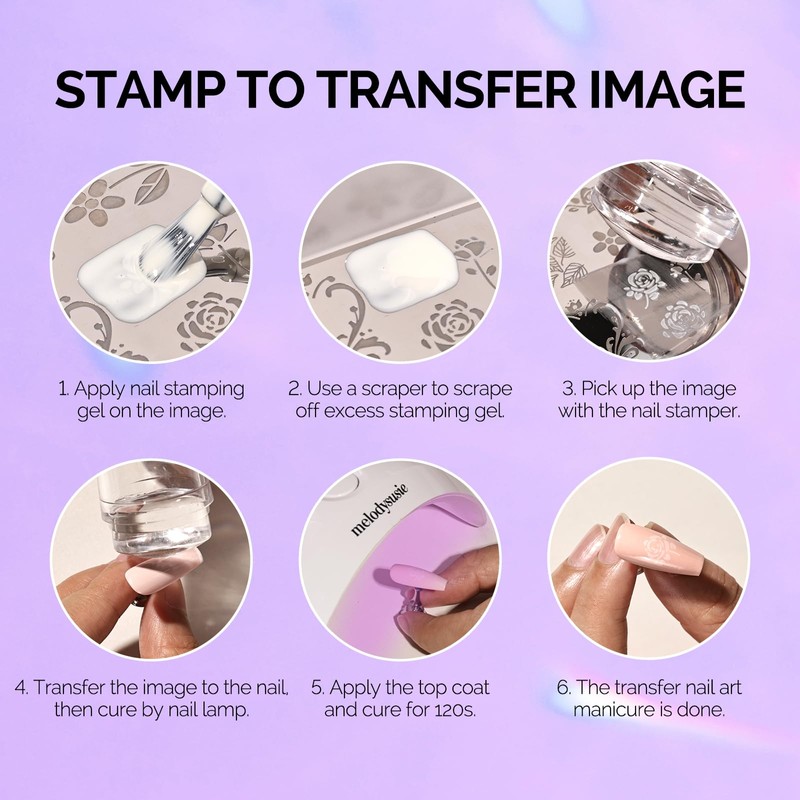 STAMP TO TRANSFER IMAGE

1. Apply nail stamping gel on the image.

2. Use a scraper to scrape off excess stamping gel.

3. Pick up the image with the nail stamper.

melodysusie

4. Transfer the image to the nail, then cure by nail lamp.

5. Apply the top coat and cure for 120s.

6. The transfer nail art manicure is done.