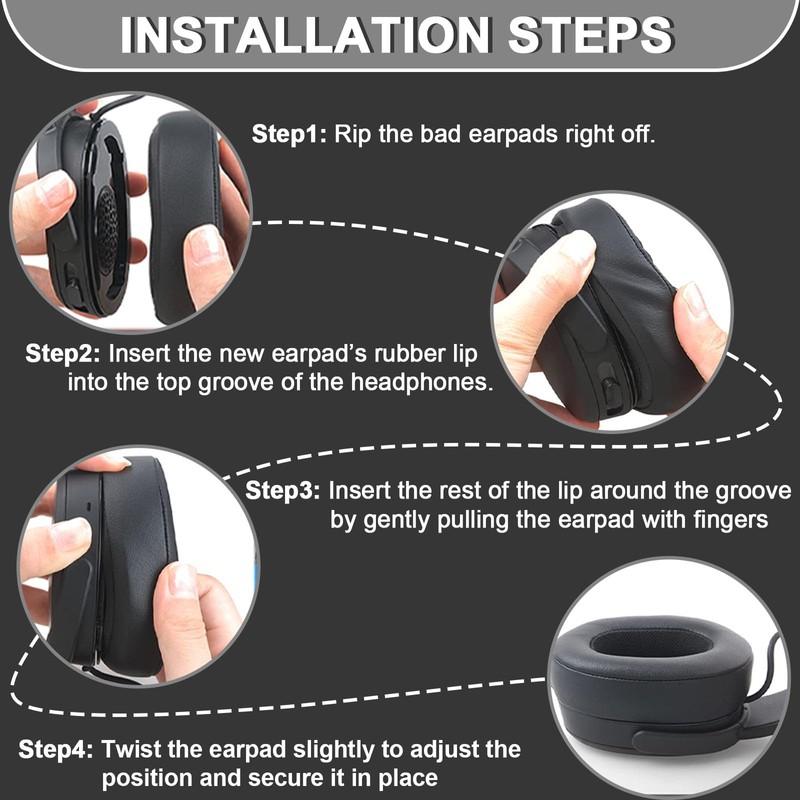 INSTALLATION STEPS

Step1: Rip the bad earpads right off.

Step2: Insert the new earpad's rubber lip into the top groove of the headphones.

Step3: Insert the rest of the lip around the groove by gently pulling the earpad with fingers

Step4: Twist the earpad slightly to adjust the position and secure it in place