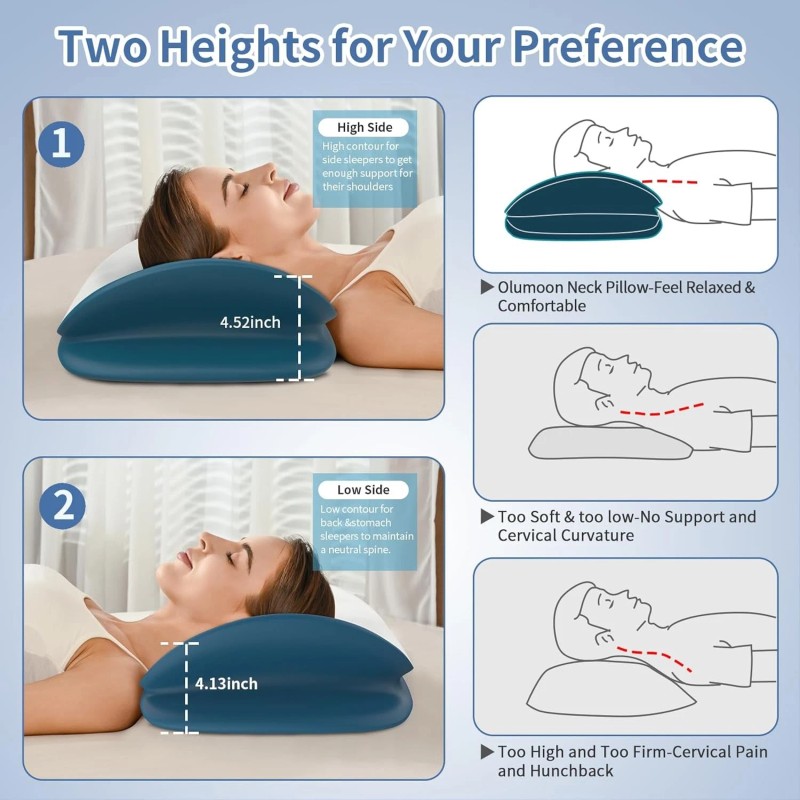 Two Heights for Your Preference

1

High Side
High contour for side sleepers to get enough support for their shoulders

4.52inch

2

Low Side
Low contour for back &stomach sleepers to maintain a neutral spine.

4.13inch

▶ Olumoon Neck Pillow-Feel Relaxed & Comfortable

▶ Too Soft & too low-No Support and Cervical Curvature

▶ Too High and Too Firm-Cervical Pain and Hunchback