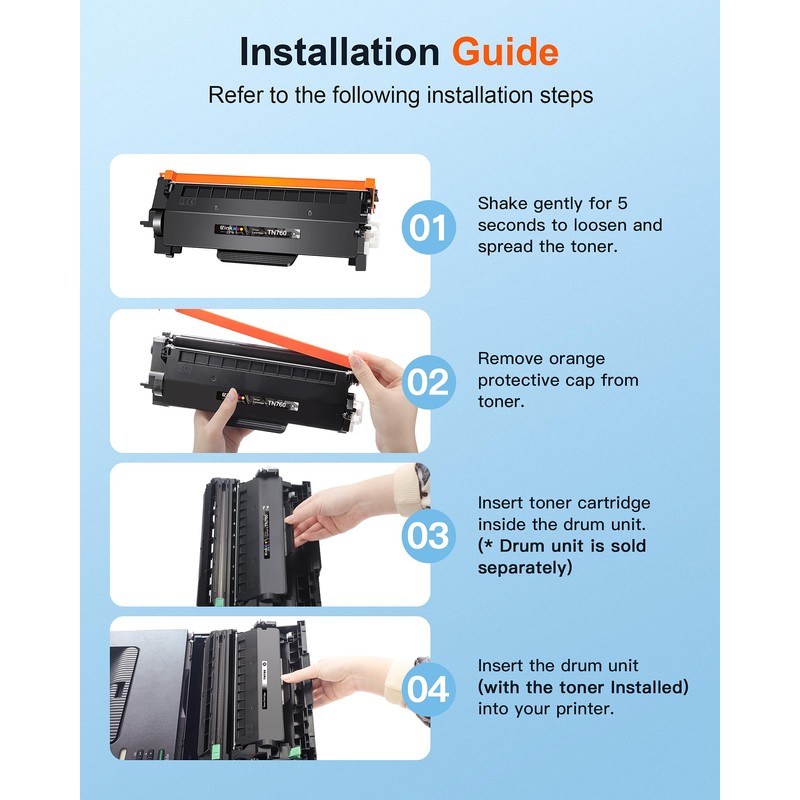 Installation Guide

Refer to the following installation steps

TN760

01

Shake gently for 5 seconds to loosen and spread the toner.

TN760

02

Remove orange protective cap from toner.

03

Insert toner cartridge inside the drum unit. (* Drum unit is sold separately)

04

Insert the drum unit (with the toner Installed) into your printer.