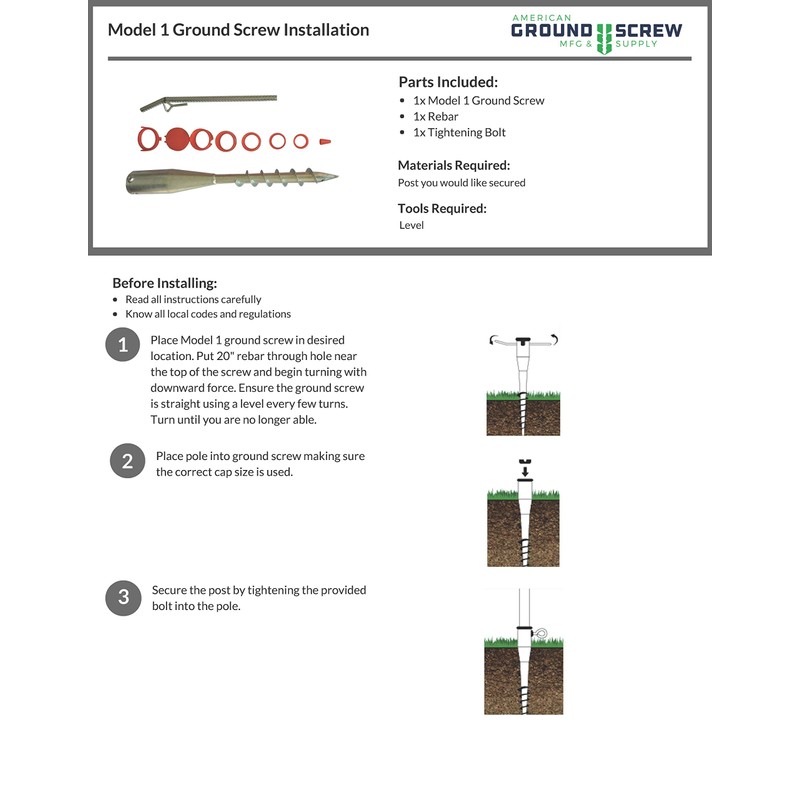 Model 1 Ground Screw Installation

AMERICAN
GROUND SCREW
MFG & SUPPLY

Parts Included:
- 1x Model 1 Ground Screw
- 1x Rebar
- 1x Tightening Bolt

Materials Required:
Post you would like secured

Tools Required:
Level

Before Installing:
- Read all instructions carefully
- Know all local codes and regulations

1 Place Model 1 ground screw in desired location. Put 20" rebar through hole near the top of the screw and begin turning with downward force. Ensure the ground screw is straight using a level every few turns. Turn until you are no longer able.

2 Place pole into ground screw making sure the correct cap size is used.

3 Secure the post by tightening the provided bolt into the pole.