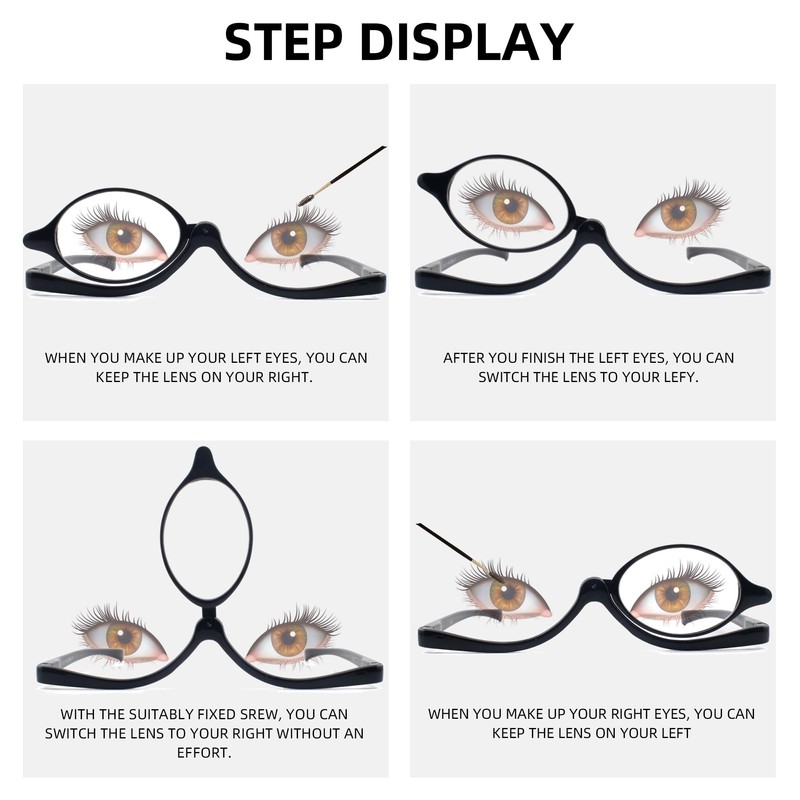 STEP DISPLAY

WHEN YOU MAKE UP YOUR LEFT EYES, YOU CAN KEEP THE LENS ON YOUR RIGHT.

AFTER YOU FINISH THE LEFT EYES, YOU CAN SWITCH THE LENS TO YOUR LEFY.

WITH THE SUITABLY FIXED SREW, YOU CAN SWITCH THE LENS TO YOUR RIGHT WITHOUT AN EFFORT.

WHEN YOU MAKE UP YOUR RIGHT EYES, YOU CAN KEEP THE LENS ON YOUR LEFT