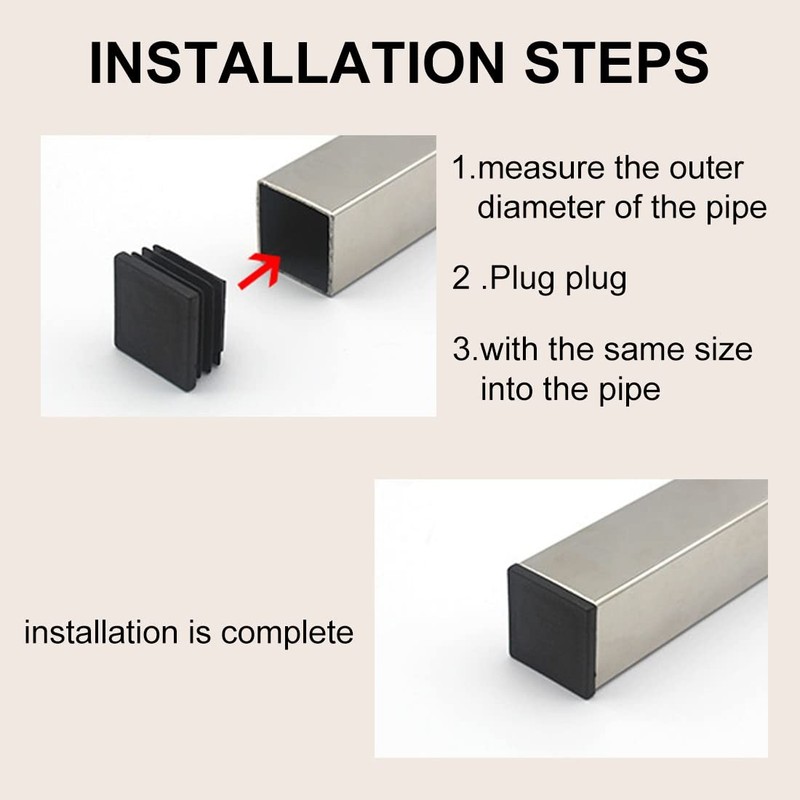 INSTALLATION STEPS

1.measure the outer diameter of the pipe

2 .Plug plug

3.with the same size into the pipe

installation is complete