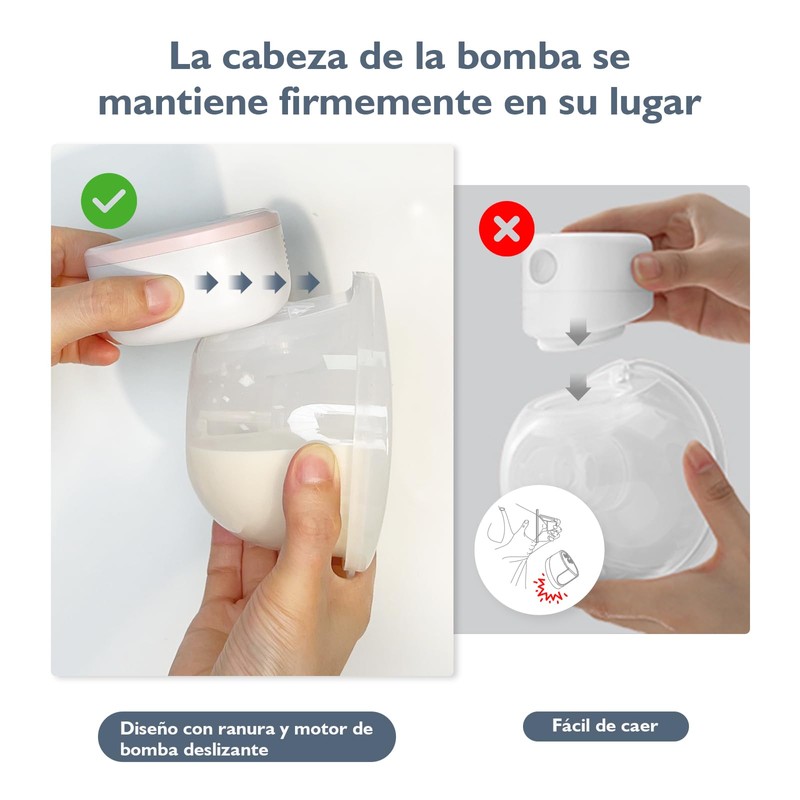 La cabeza de la bomba se mantiene firmemente en su lugar

Diseño con ranura y motor de bomba deslizante

Fácil de caer