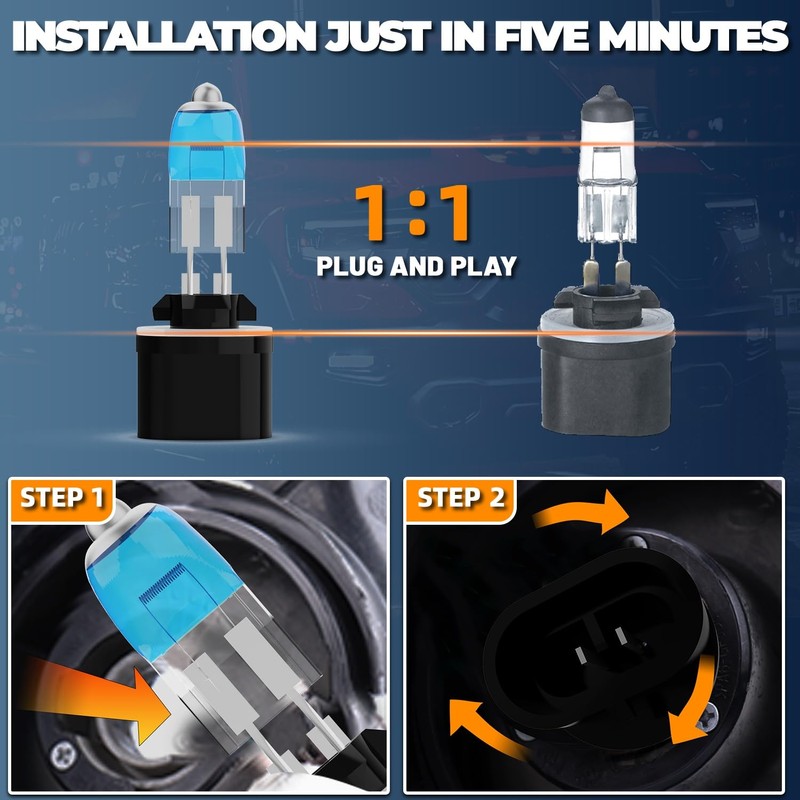 INSTALLATION JUST IN FIVE MINUTES

1:1
PLUG AND PLAY

STEP 1

STEP 2