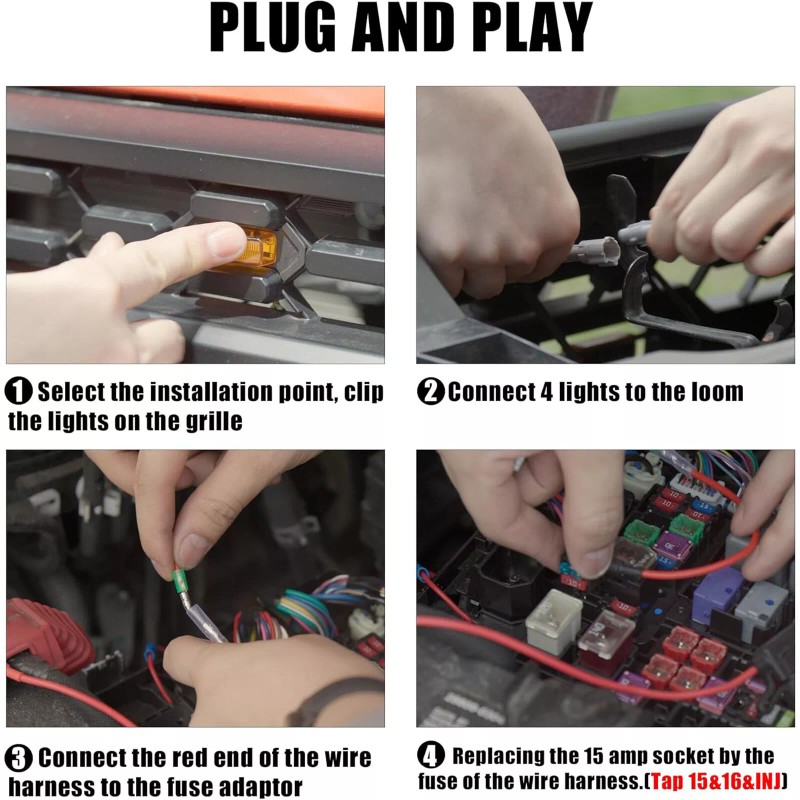 PLUG AND PLAY

❶ Select the installation point, clip the lights on the grille

❷ Connect 4 lights to the loom

❸ Connect the red end of the wire harness to the fuse adaptor

❹ Replacing the 15 amp socket by the fuse of the wire harness.(Tap 15&16&INJ)