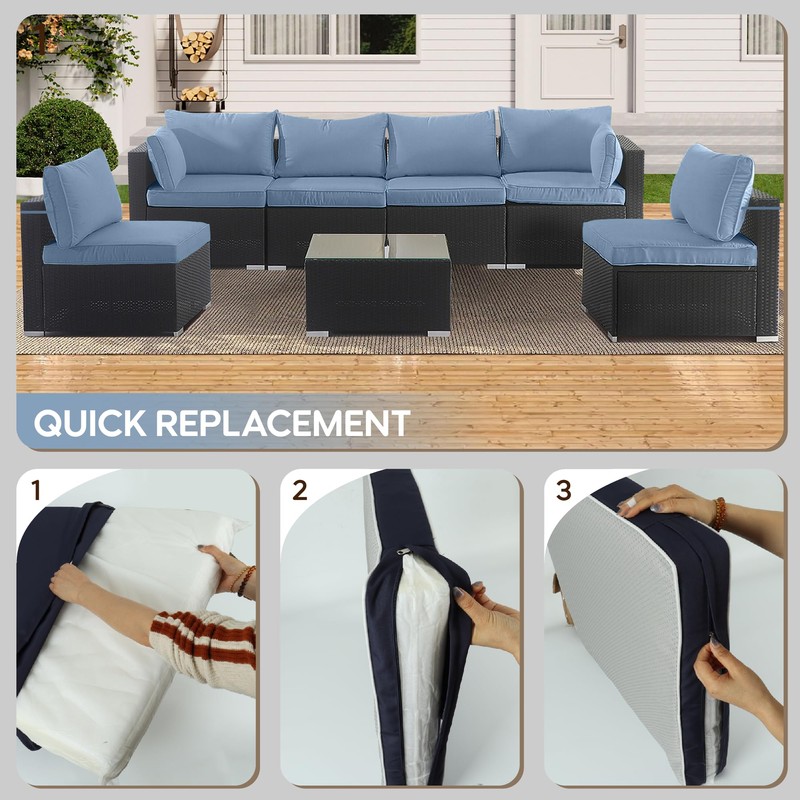 QUICK REPLACEMENT

1

2

3