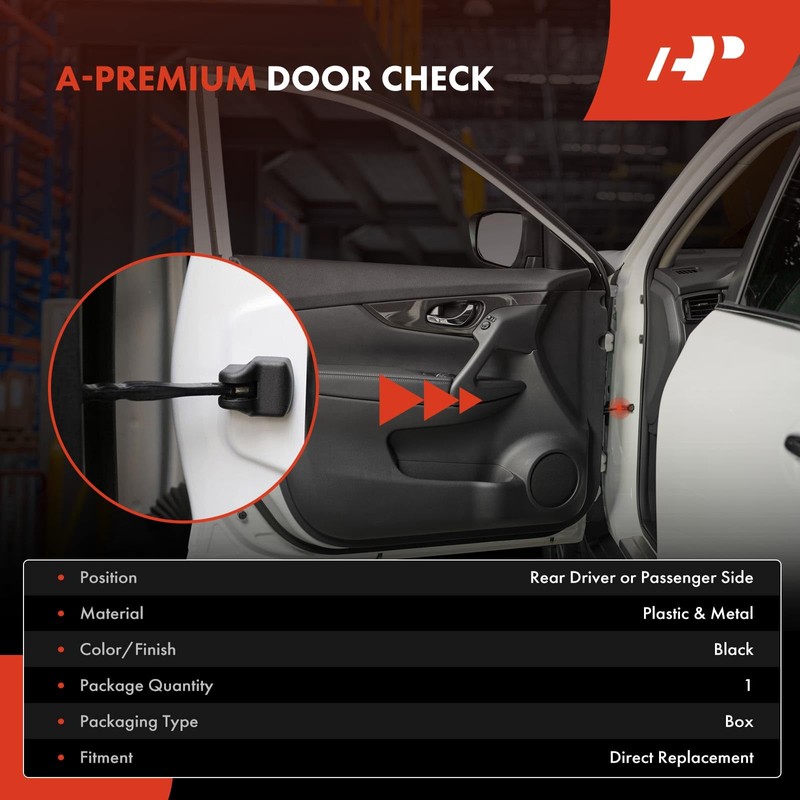 A-PREMIUM DOOR CHECK

AP

| | |
|---|---|
| • Position | Rear Driver or Passenger Side |
| • Material | Plastic & Metal |
| • Color/Finish | Black |
| • Package Quantity | 1 |
| • Packaging Type | Box |
| • Fitment | Direct Replacement |