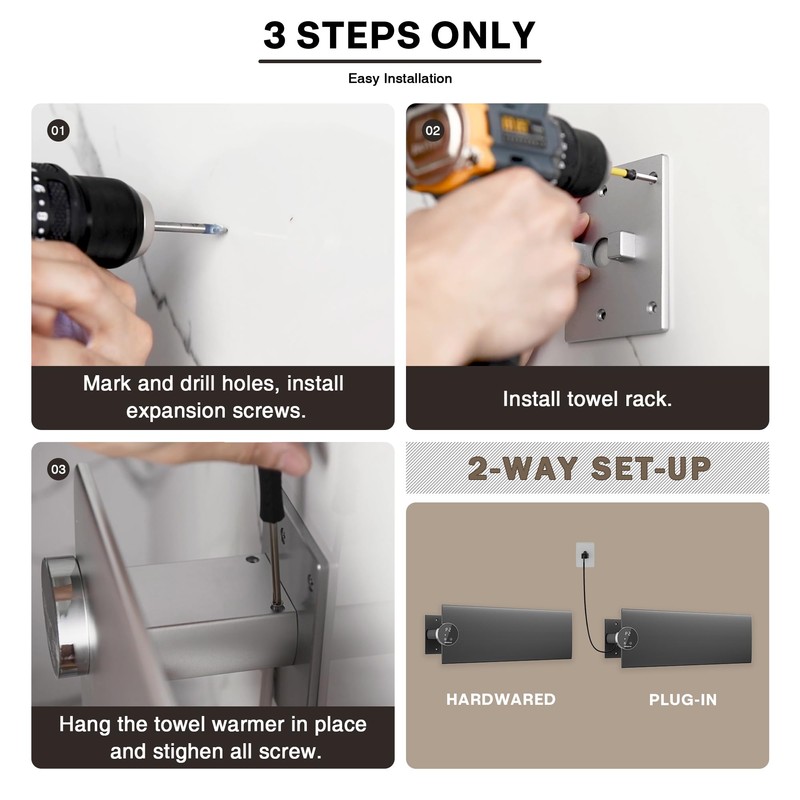 3 STEPS ONLY

Easy Installation

01

Mark and drill holes, install expansion screws.

02

Install towel rack.

03

Hang the towel warmer in place and stighen all screw.

2-WAY SET-UP

HARDWARED

PLUG-IN