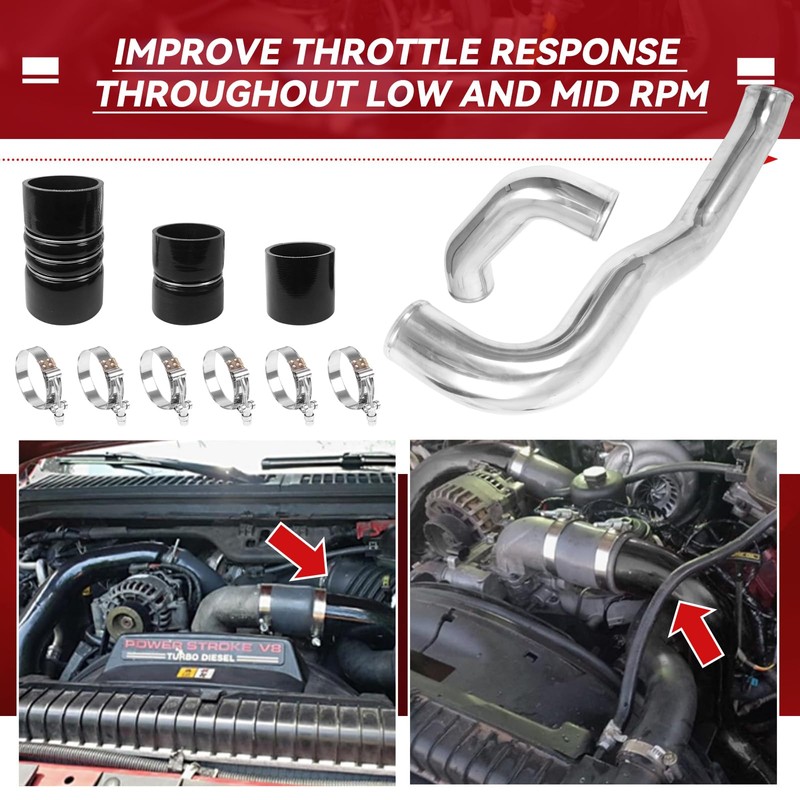 IMPROVE THROTTLE RESPONSE THROUGHOUT LOW AND MID RPM

POWER STROKE V8
TURBO DIESEL