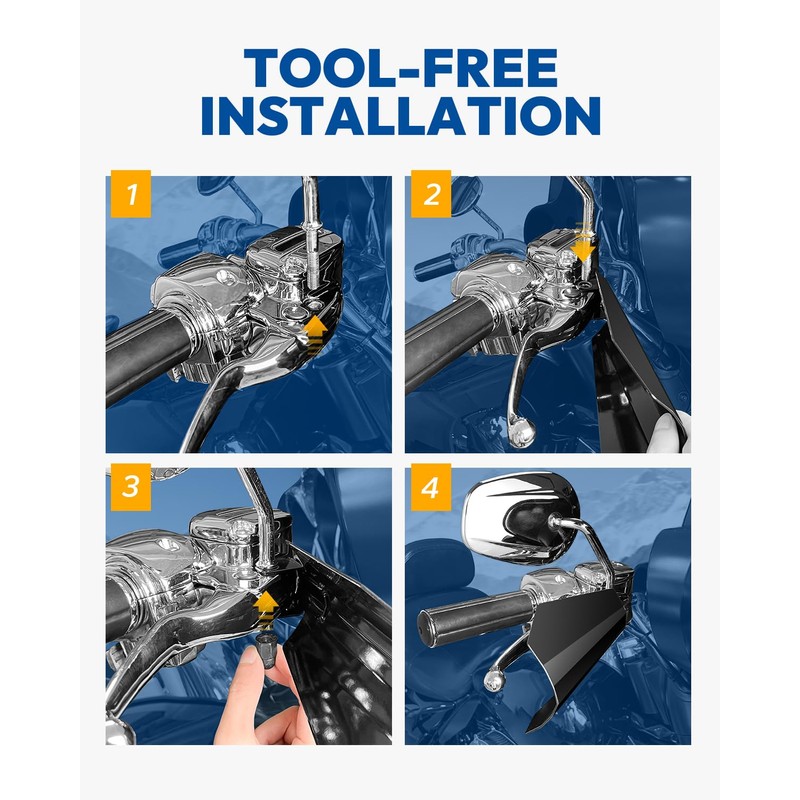 TOOL-FREE INSTALLATION

1

2

3

4