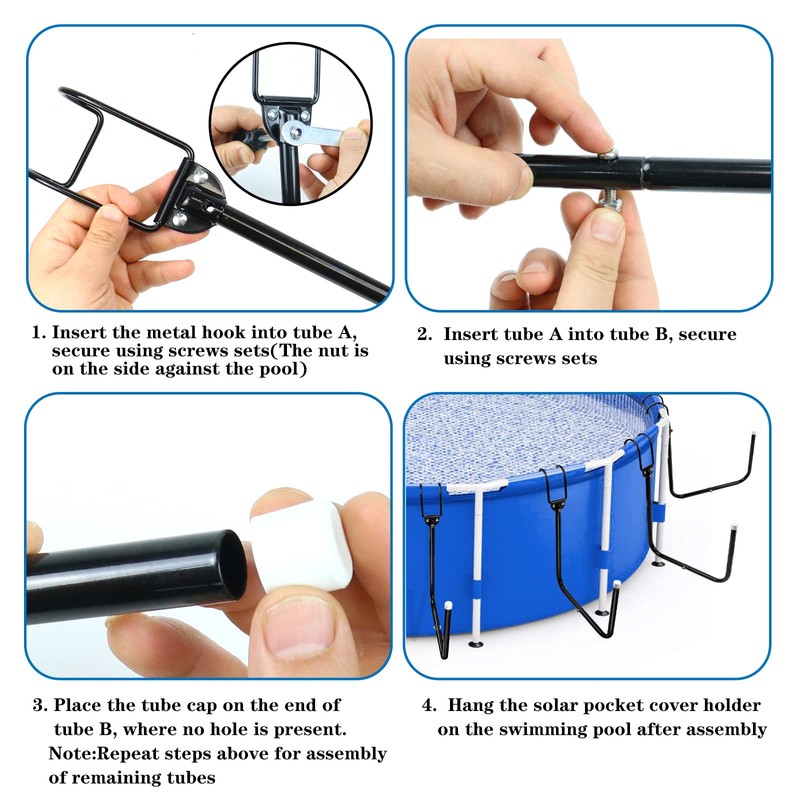 1. Insert the metal hook into tube A, secure using screws sets(The nut is on the side against the pool)

2. Insert tube A into tube B, secure using screws sets

3. Place the tube cap on the end of tube B, where no hole is present.
Note:Repeat steps above for assembly of remaining tubes

4. Hang the solar pocket cover holder on the swimming pool after assembly