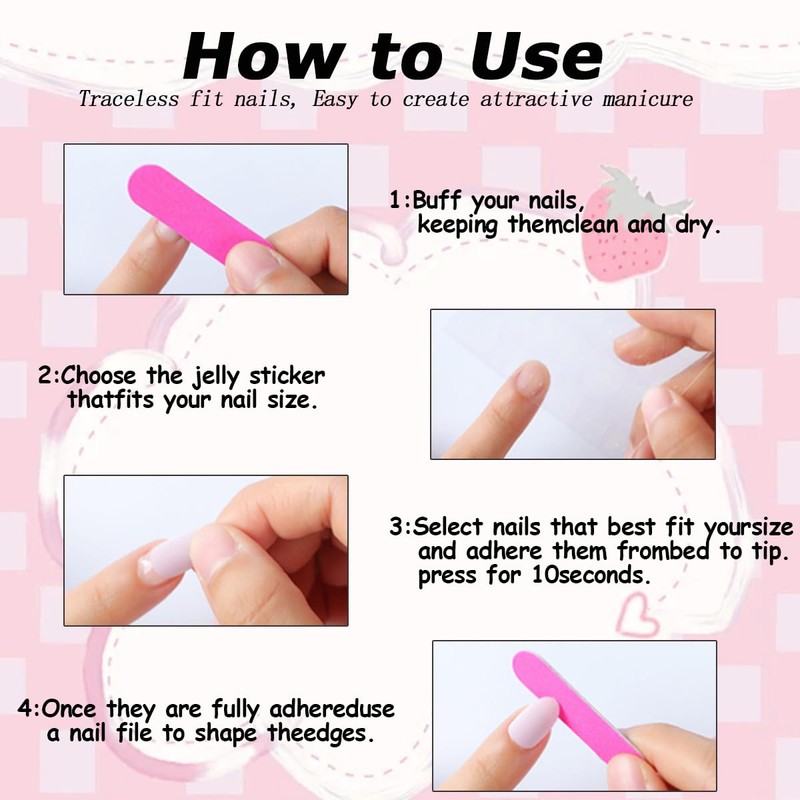 How to Use

Traceless fit nails, Easy to create attractive manicure

1:Buff your nails, keeping themclean and dry.

2:Choose the jelly sticker thatfits your nail size.

3:Select nails that best fit yoursize and adhere them frombed to tip. press for 10seconds.

4:Once they are fully adhereduse a nail file to shape theedges.