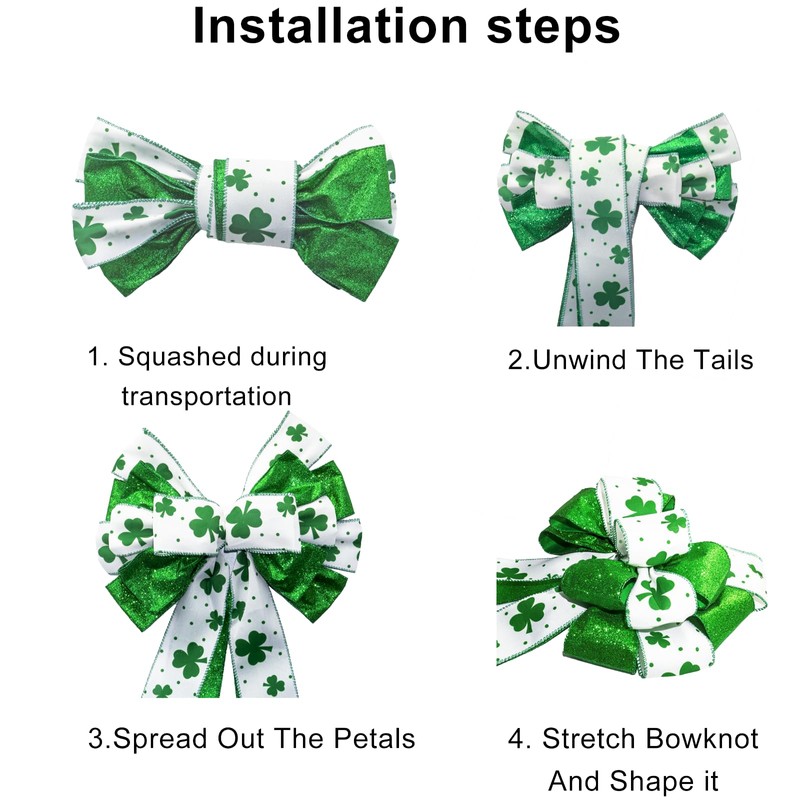 Installation steps

1. Squashed during transportation

2.Unwind The Tails

3.Spread Out The Petals

4. Stretch Bowknot And Shape it