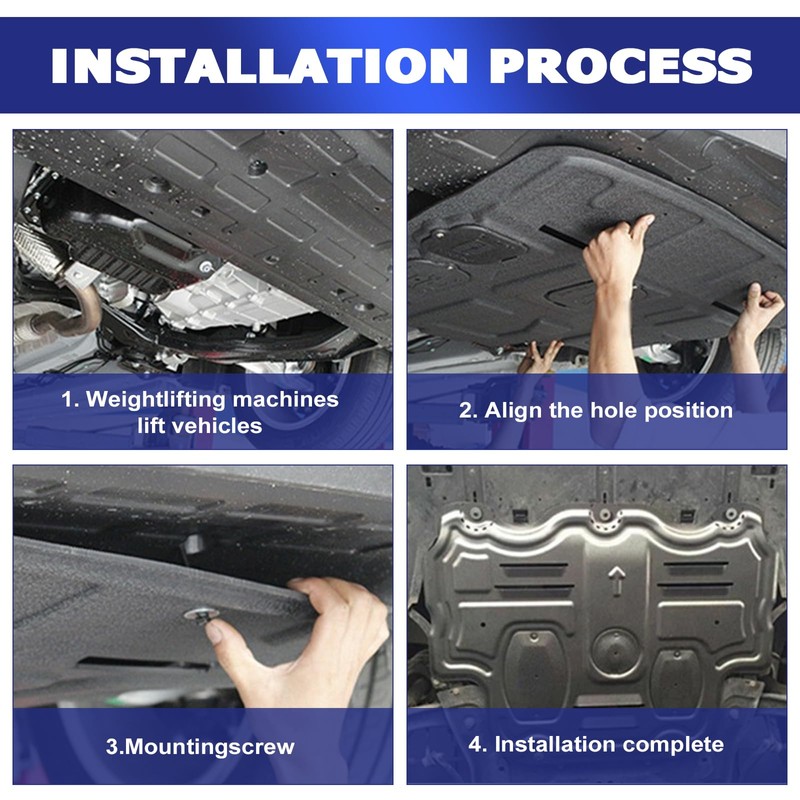 INSTALLATION PROCESS

1. Weightlifting machines lift vehicles

2. Align the hole position

3.Mountingscrew

4. Installation complete