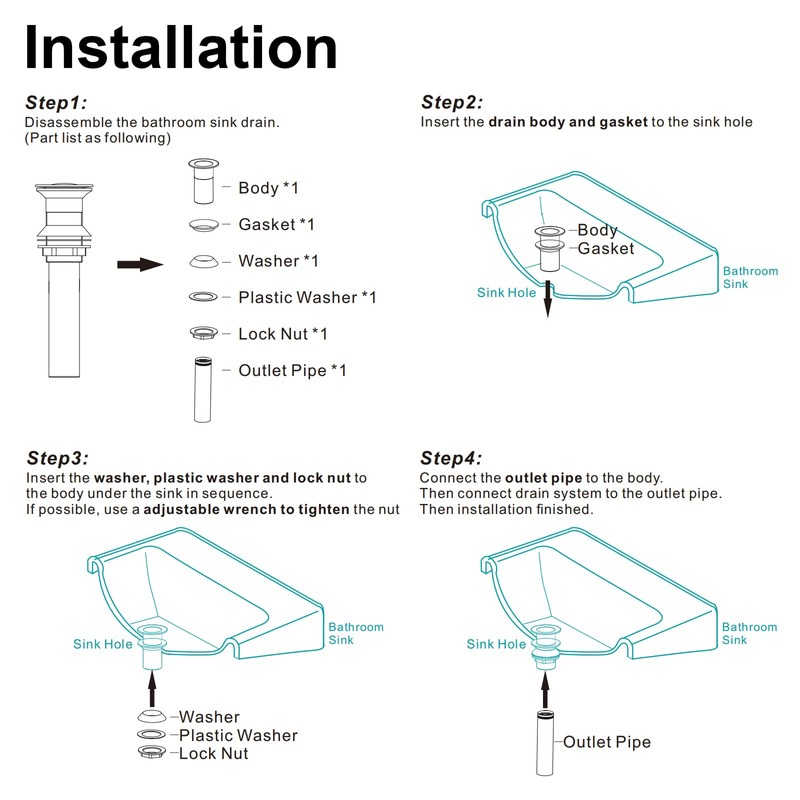 Installation

Step1:
Disassemble the bathroom sink drain.
(Part list as following)

Body *1
Gasket *1
Washer *1
Plastic Washer *1
Lock Nut *1
Outlet Pipe *1

Step2:
Insert the drain body and gasket to the sink hole

Body
Gasket
Sink Hole
Bathroom Sink

Step3:
Insert the washer, plastic washer and lock nut to the body under the sink in sequence.
If possible, use a adjustable wrench to tighten the nut

Sink Hole
Bathroom Sink
Washer
Plastic Washer
Lock Nut

Step4:
Connect the outlet pipe to the body.
Then connect drain system to the outlet pipe.
Then installation finished.

Sink Hole
Bathroom Sink
Outlet Pipe