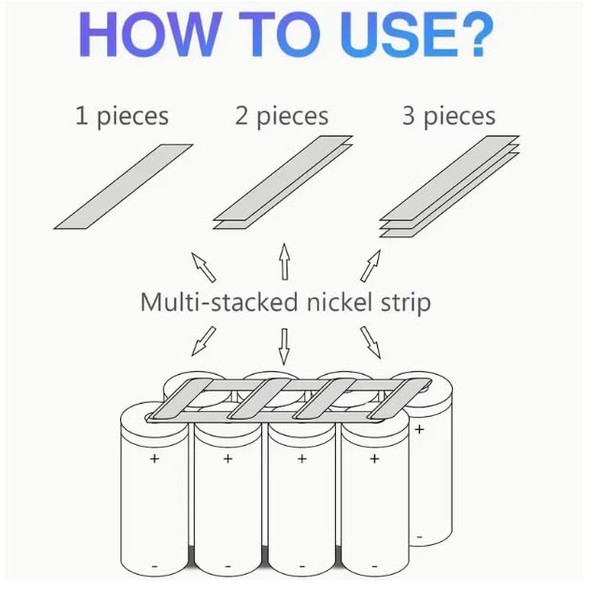 HOW TO USE?

1 pieces
2 pieces
3 pieces

Multi-stacked nickel strip

+
+
+
+
+
-
-
-
-
-