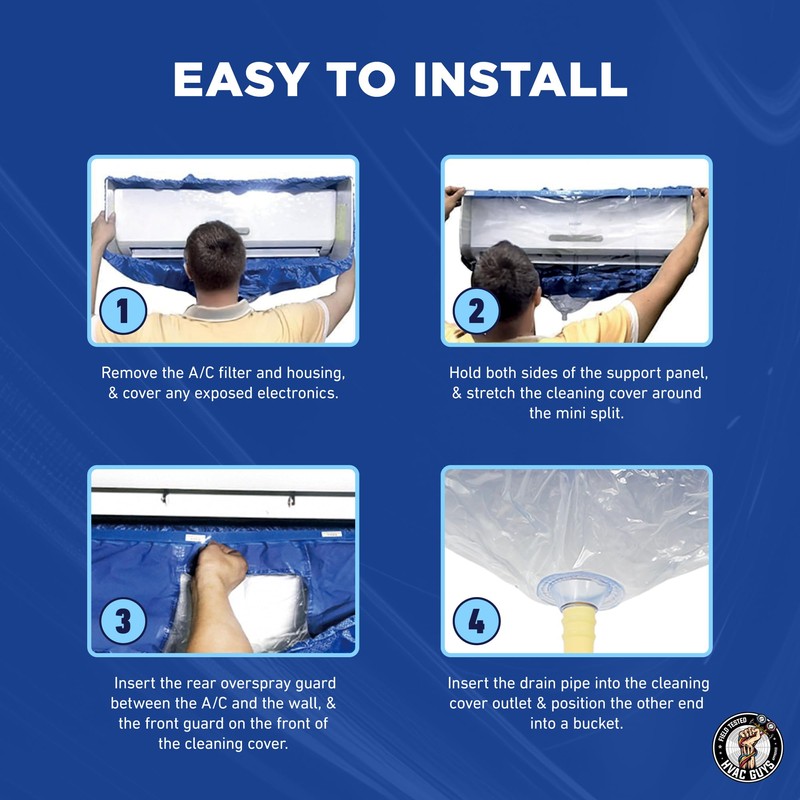 EASY TO INSTALL

1

Remove the A/C filter and housing, & cover any exposed electronics.

2

Hold both sides of the support panel, & stretch the cleaning cover around the mini split.

3

Insert the rear overspray guard between the A/C and the wall, & the front guard on the front of the cleaning cover.

4

Insert the drain pipe into the cleaning cover outlet & position the other end into a bucket.

FIELD TESTED HVAC GUYS