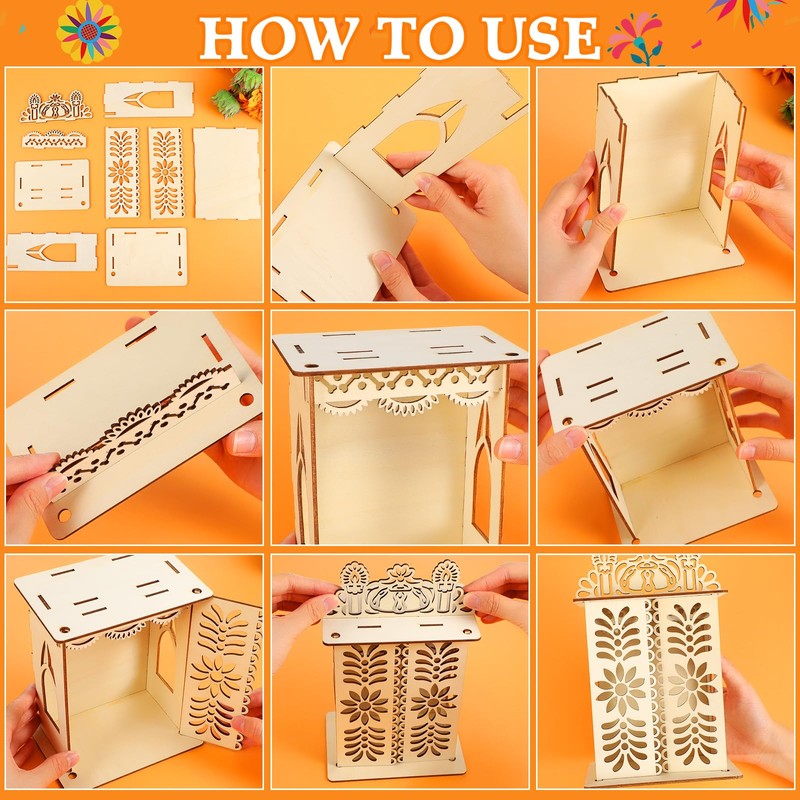 HOW TO USE