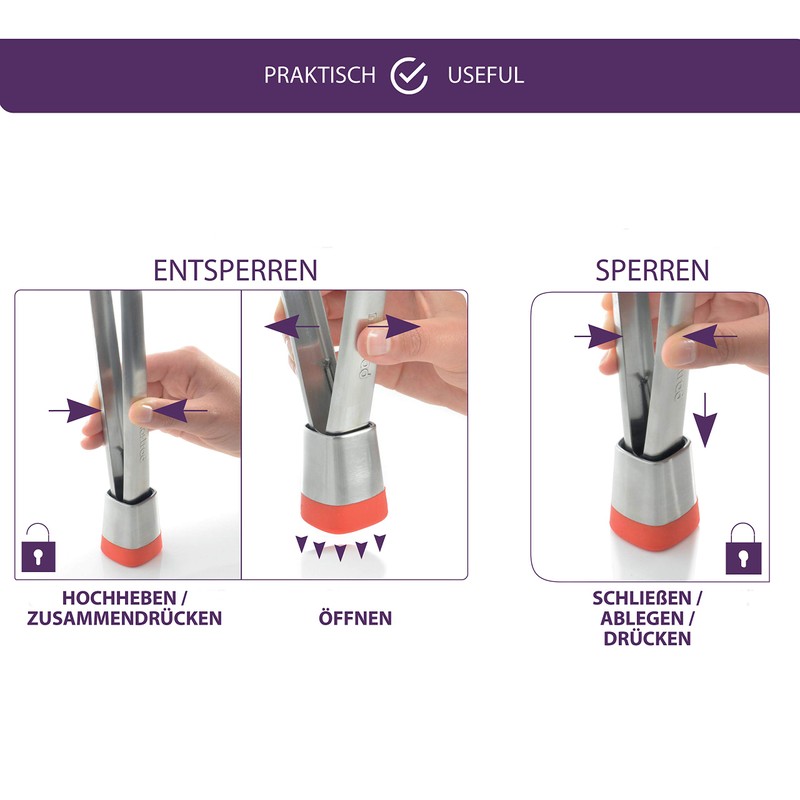 PRAKTISCH USEFUL

ENTSPERREN

HOCHHEBEN /
ZUSAMMENDRÜCKEN

ÖFFNEN

SPERREN

SCHLIEßEN /
ABLEGEN /
DRÜCKEN