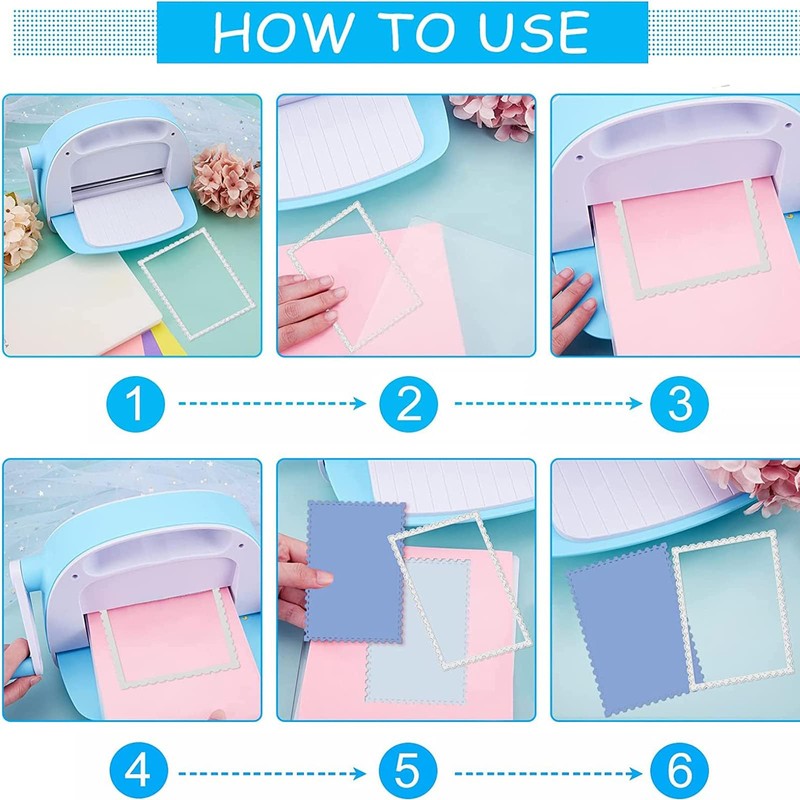 HOW TO USE

1

2

3

4

5

6