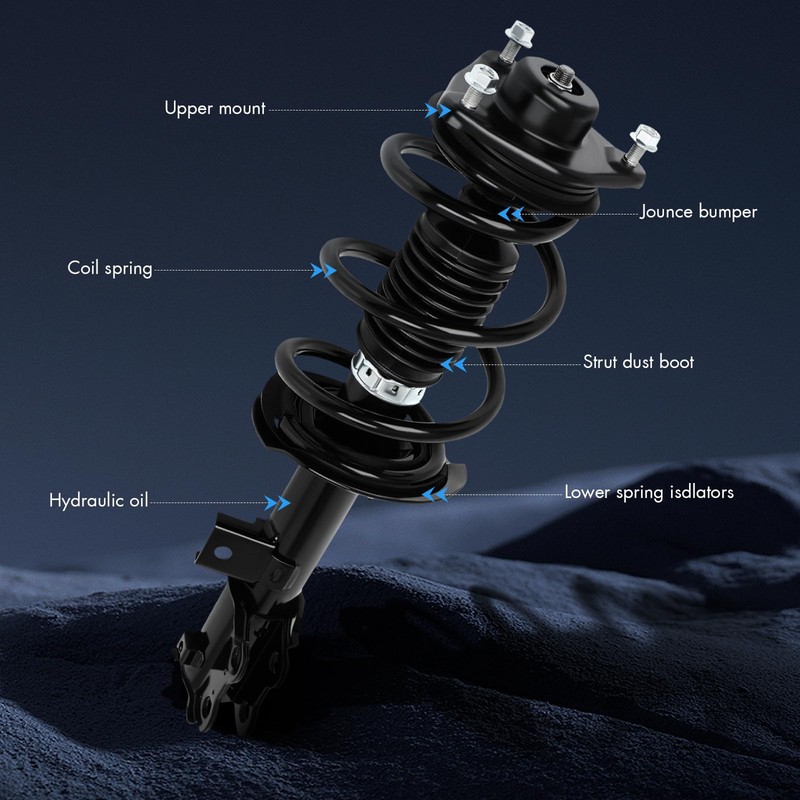 Upper mount

Jounce bumper

Coil spring

Strut dust boot

Hydraulic oil

Lower spring isdlators