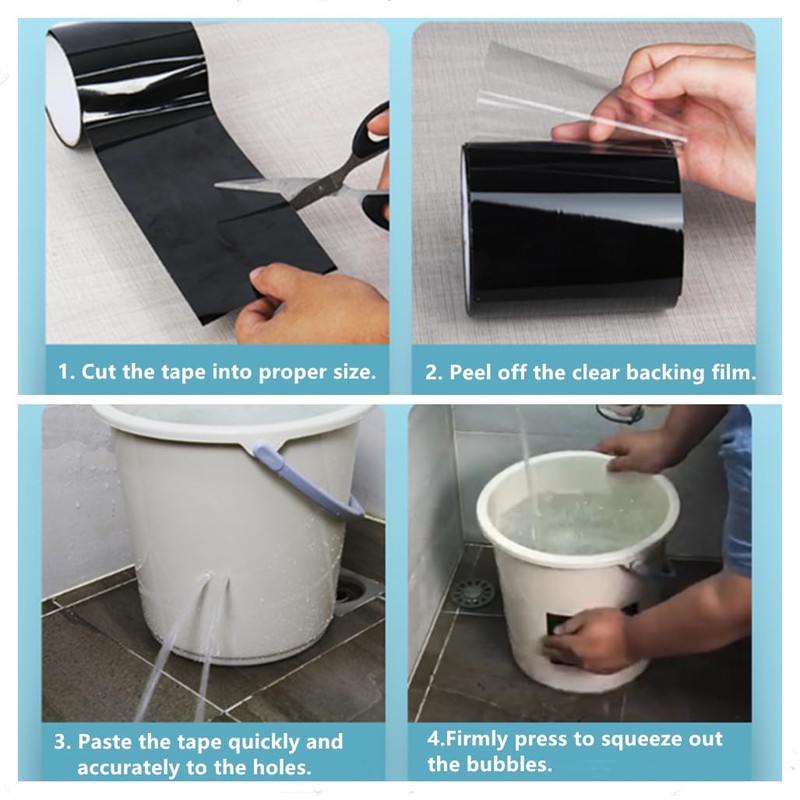 1. Cut the tape into proper size.

2. Peel off the clear backing film.

3. Paste the tape quickly and accurately to the holes.

4.Firmly press to squeeze out the bubbles.