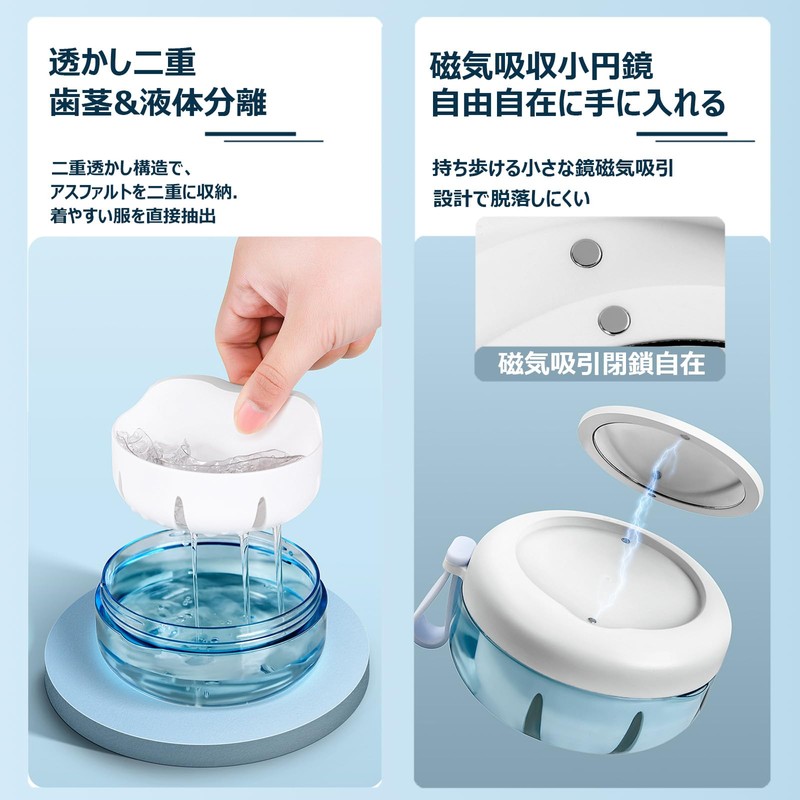 透かし二重
歯茎&液体分離

二重透かし構造で、
アスファルトを二重に収納.
着やすい服を直接抽出

磁気吸収小円鏡
自由自在に手に入れる

持ち歩ける小さな鏡磁気吸引
設計で脱落しにくい

磁気吸引閉鎖自在