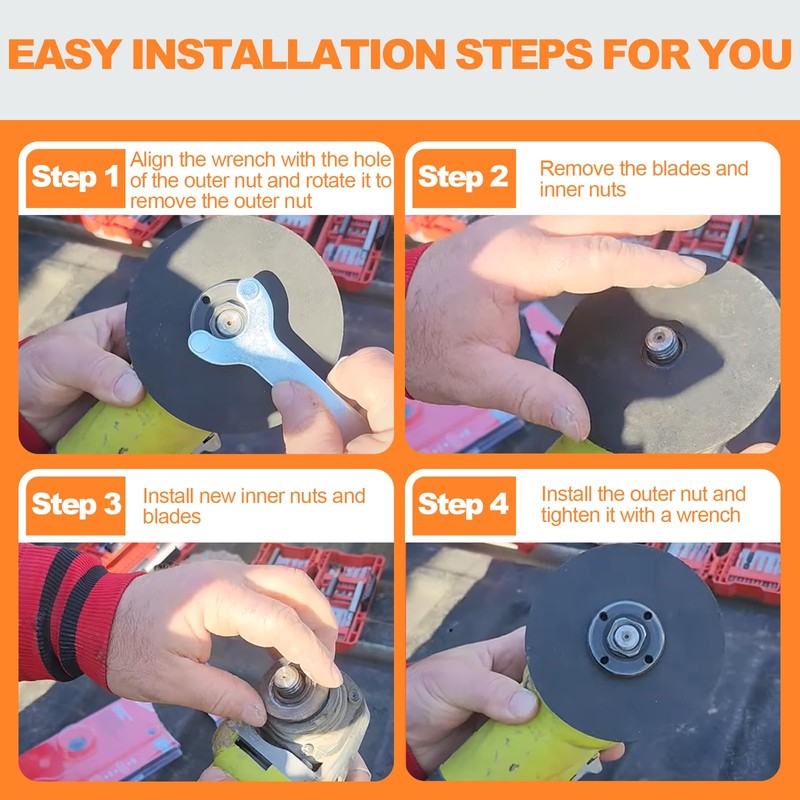 EASY INSTALLATION STEPS FOR YOU

Step 1

Align the wrench with the hole of the outer nut and rotate it to remove the outer nut

Step 2

Remove the blades and inner nuts

Step 3

Install new inner nuts and blades

Step 4

Install the outer nut and tighten it with a wrench