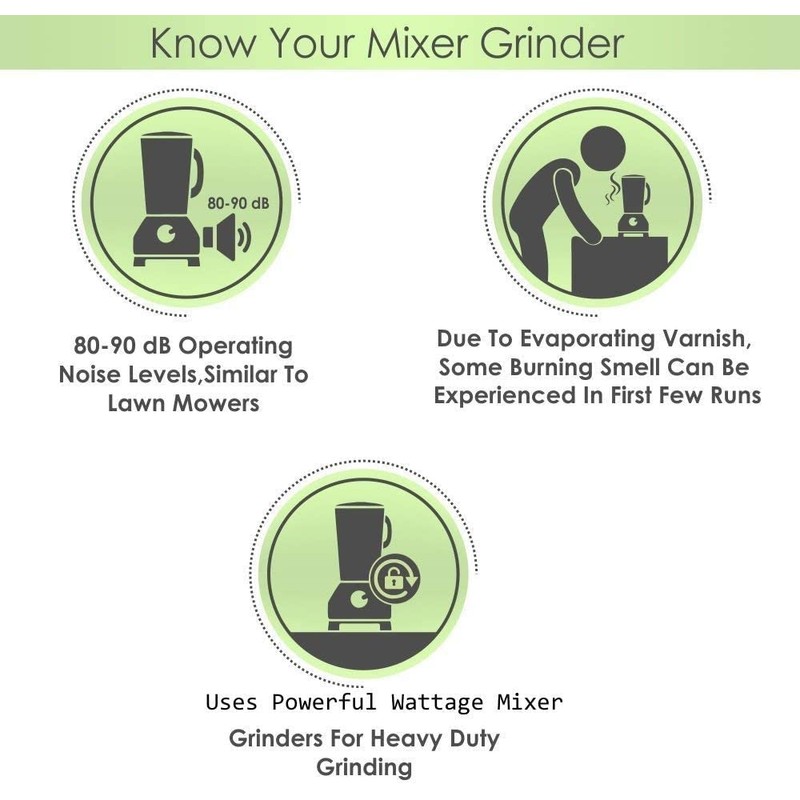 Know Your Mixer Grinder

80-90 dB

80-90 dB Operating Noise Levels,Similar To Lawn Mowers

Due To Evaporating Varnish, Some Burning Smell Can Be Experienced In First Few Runs

Uses Powerful Wattage Mixer Grinders For Heavy Duty Grinding