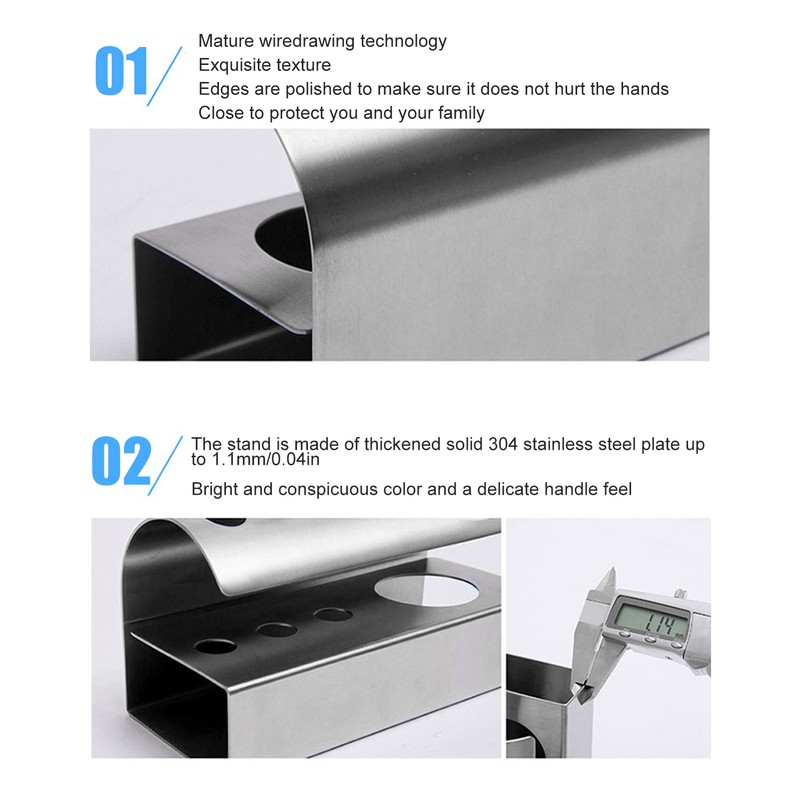 01

Mature wiredrawing technology
Exquisite texture
Edges are polished to make sure it does not hurt the hands
Close to protect you and your family

02

The stand is made of thickened solid 304 stainless steel plate up to 1.1mm/0.04in

Bright and conspicuous color and a delicate handle feel

1.14