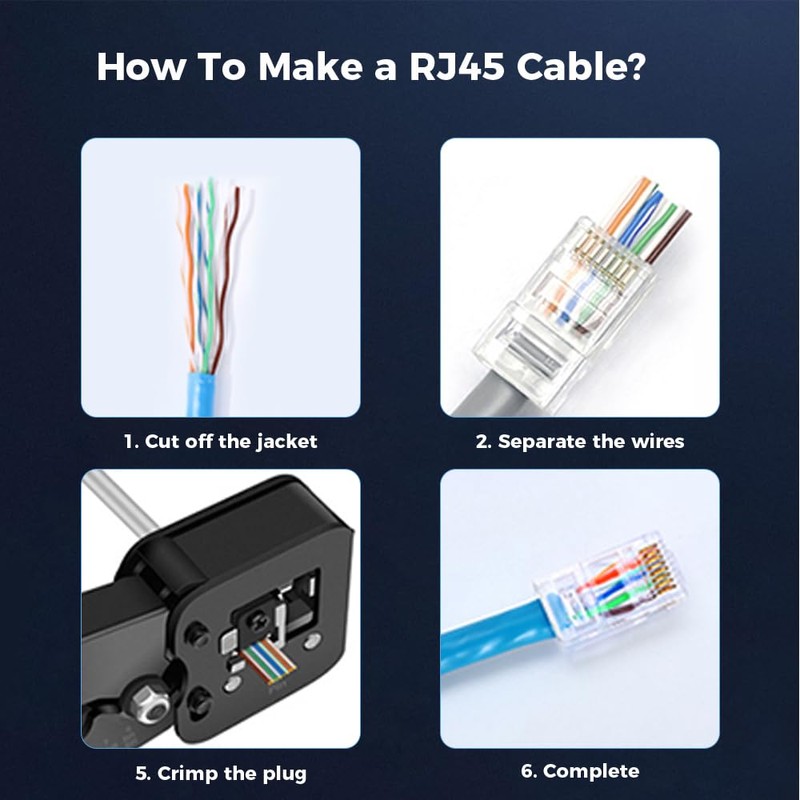 How To Make a RJ45 Cable?

1. Cut off the jacket

2. Separate the wires

5. Crimp the plug

6. Complete