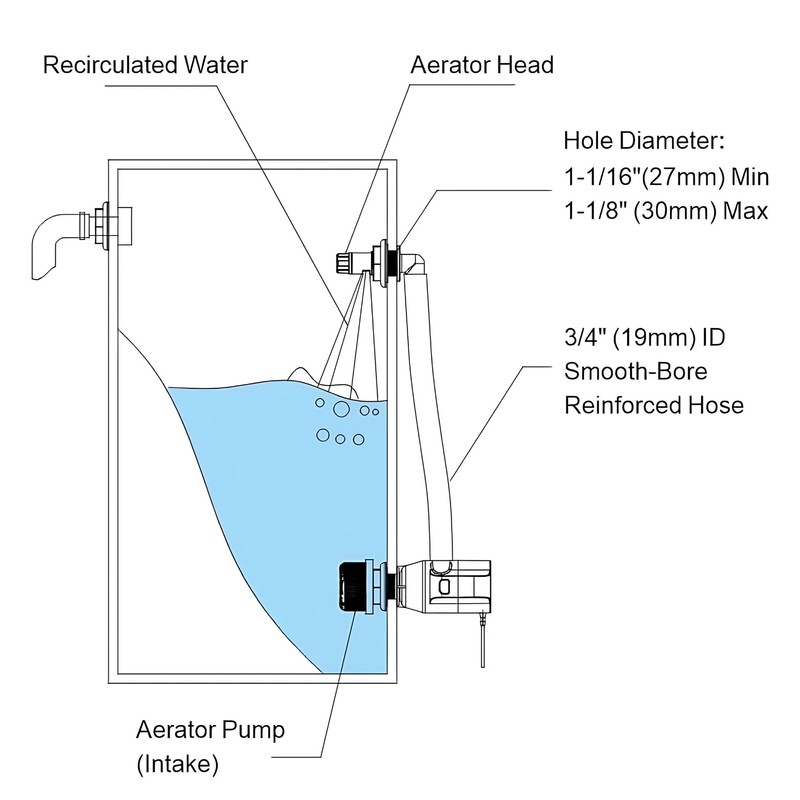 Recirculated Water

Aerator Head

Hole Diameter:
1-1/16"(27mm) Min
1-1/8" (30mm) Max

3/4" (19mm) ID
Smooth-Bore
Reinforced Hose

Aerator Pump
(Intake)