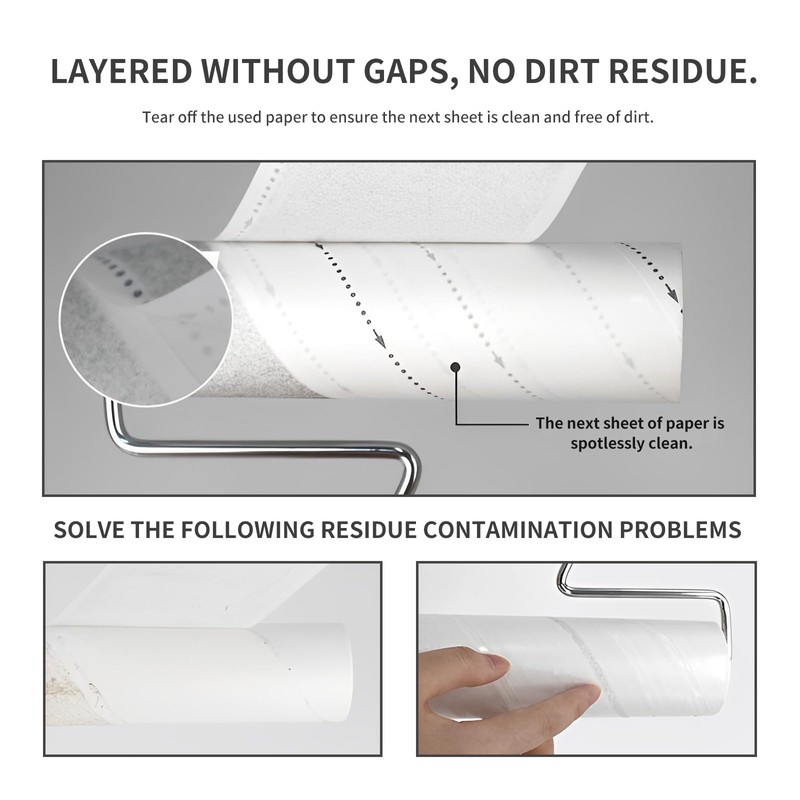 LAYERED WITHOUT GAPS, NO DIRT RESIDUE.

Tear off the used paper to ensure the next sheet is clean and free of dirt.

The next sheet of paper is spotlessly clean.

SOLVE THE FOLLOWING RESIDUE CONTAMINATION PROBLEMS