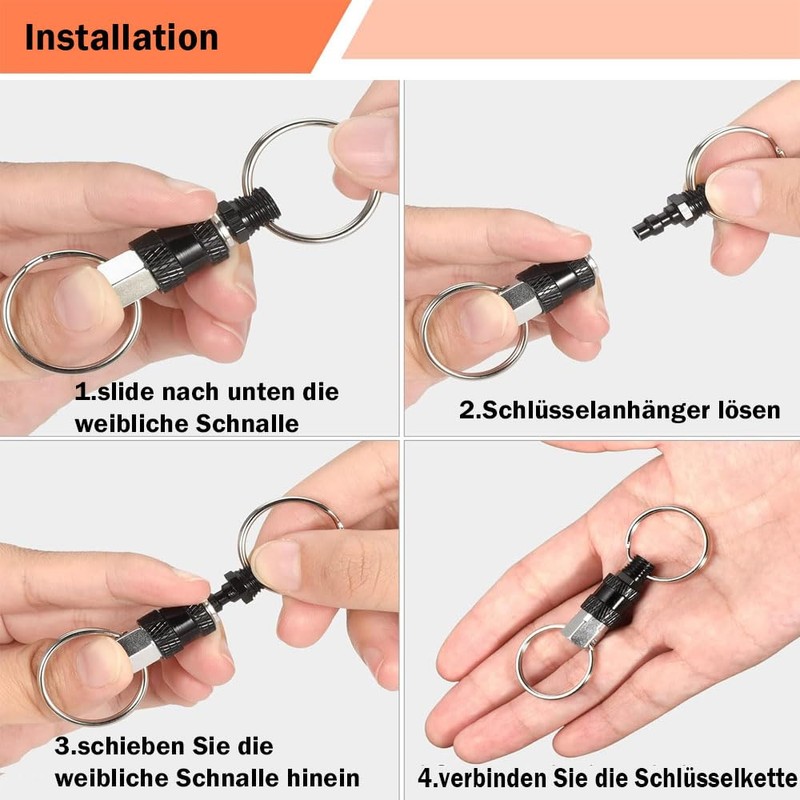 Installation

1.slide nach unten die weibliche Schnalle

2.Schlüsselanhänger lösen

3.schieben Sie die weibliche Schnalle hinein

4.verbinden Sie die Schlüsselkette