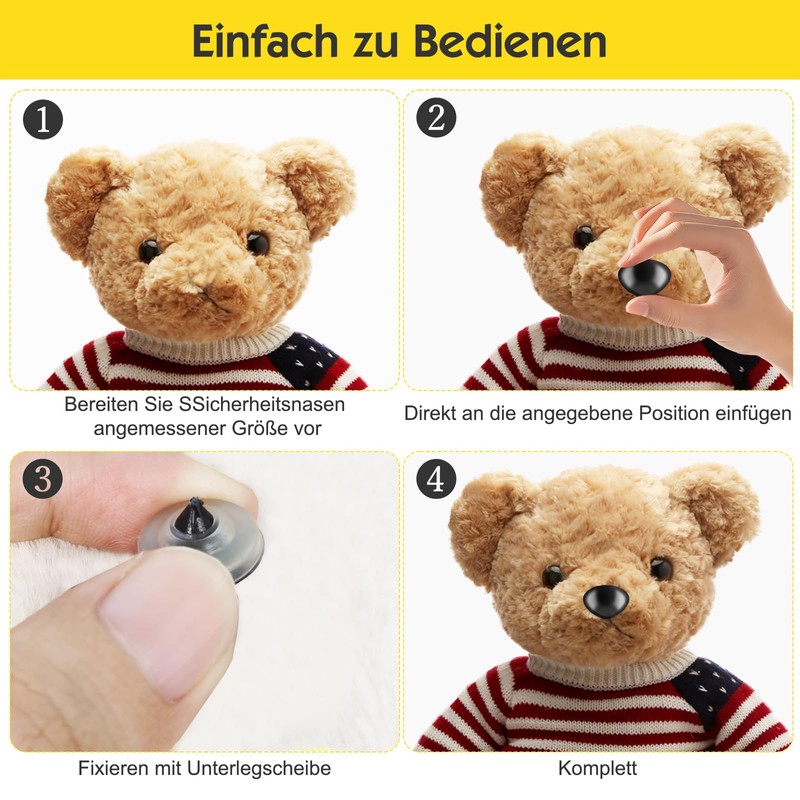 Einfach zu Bedienen

1

Bereiten Sie SSicherheitsnasen angemessener Größe vor

2

Direkt an die angegebene Position einfügen

3

Fixieren mit Unterlegscheibe

4

Komplett