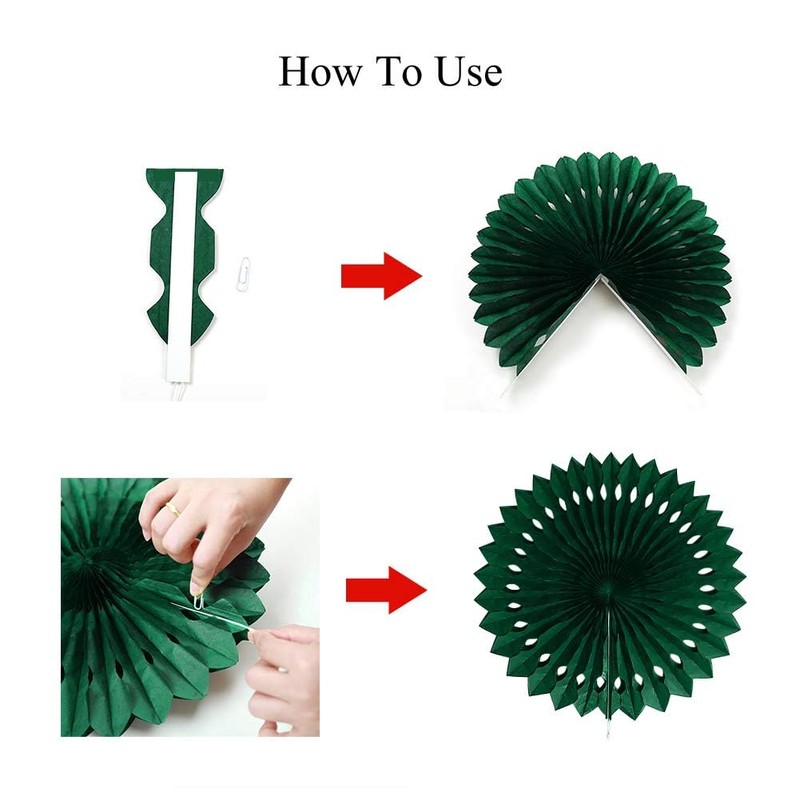 How To Use